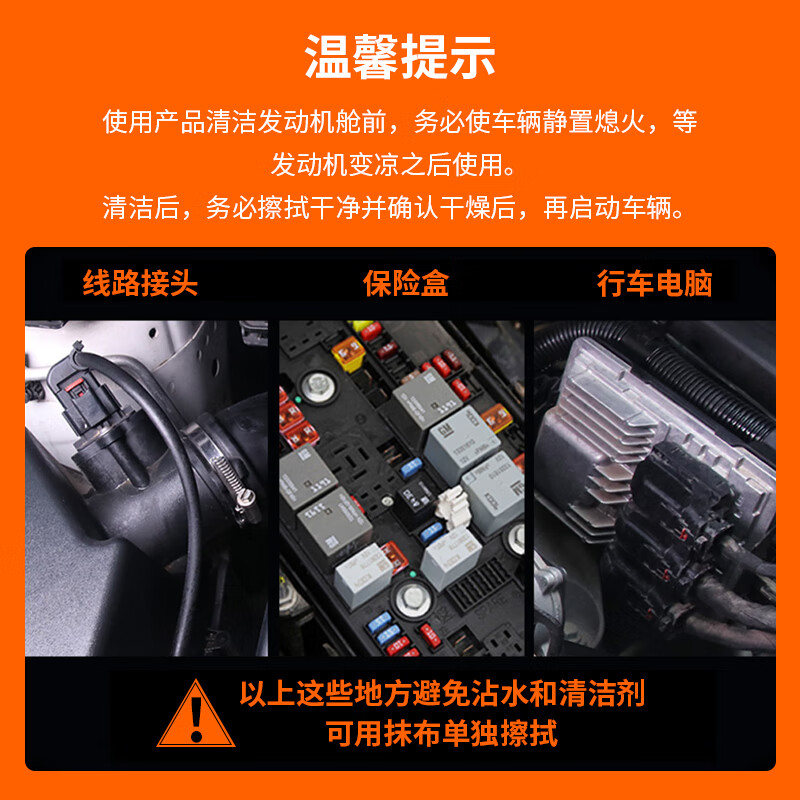 温馨提示

使用产品清洁发动机舱前，务必使车辆静置熄火，等发动机变凉之后使用。

清洁后，务必擦拭干净并确认干燥后，再启动车辆。

线路接头

保险盒

行车电脑

以上这些地方避免沾水和清洁剂
可用抹布单独擦拭