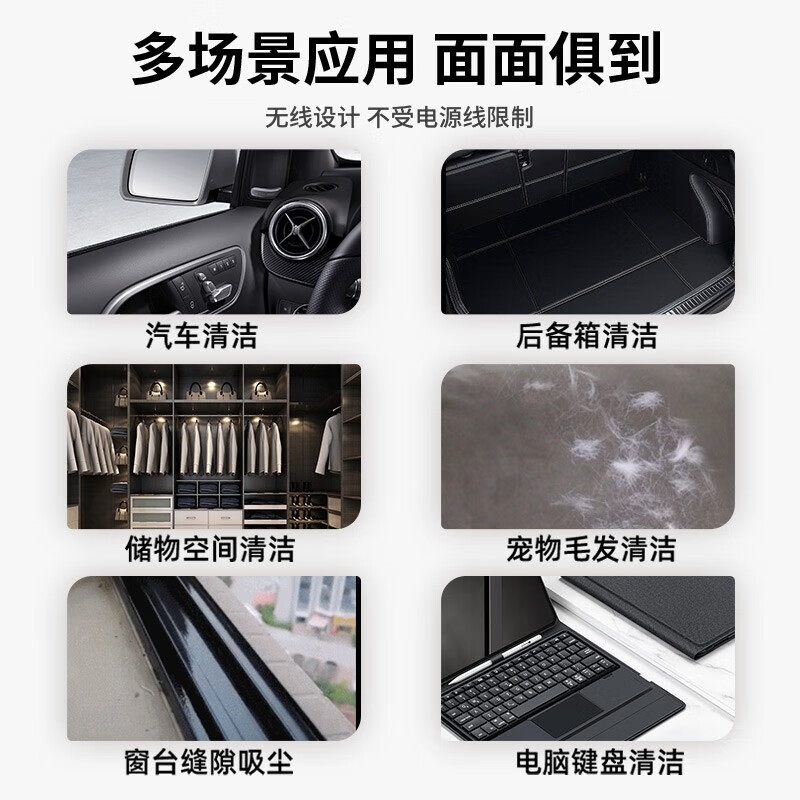 多场景应用 面面俱到

无线设计 不受电源线限制

汽车清洁

后备箱清洁

储物空间清洁

宠物毛发清洁

窗台缝隙吸尘

电脑键盘清洁