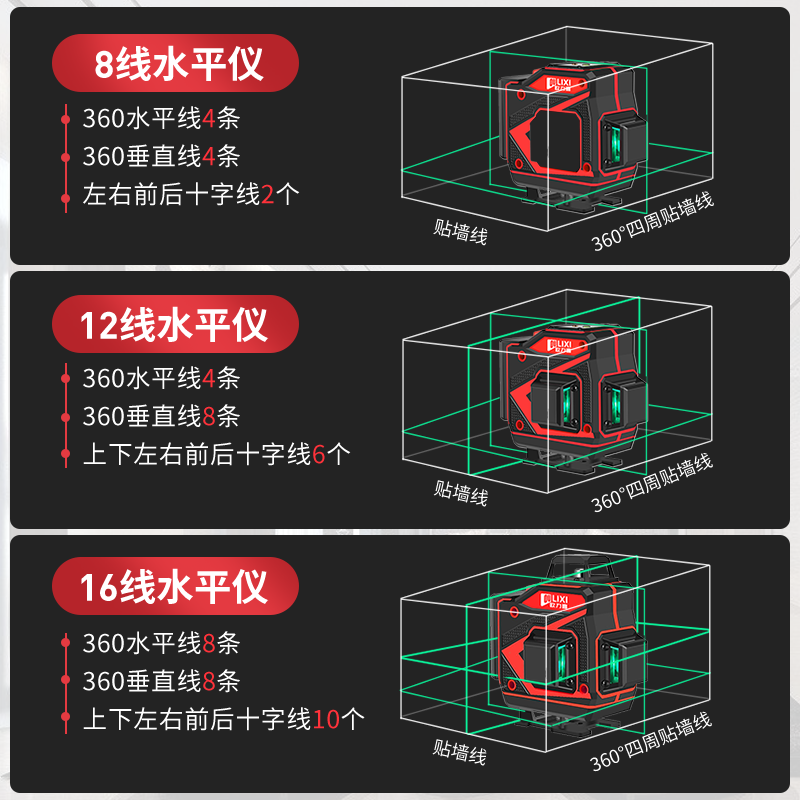 8线水平仪

360水平线4条
360垂直线4条
左右前后十字线2个

LIXI

贴墙线
360°四周贴墙线

12线水平仪

360水平线4条
360垂直线8条
上下左右前后十字线6个

LIXI

贴墙线
360°四周贴墙线

16线水平仪

360水平线8条
360垂直线8条
上下左右前后十字线10个

LIXI

贴墙线
360°四周贴墙线