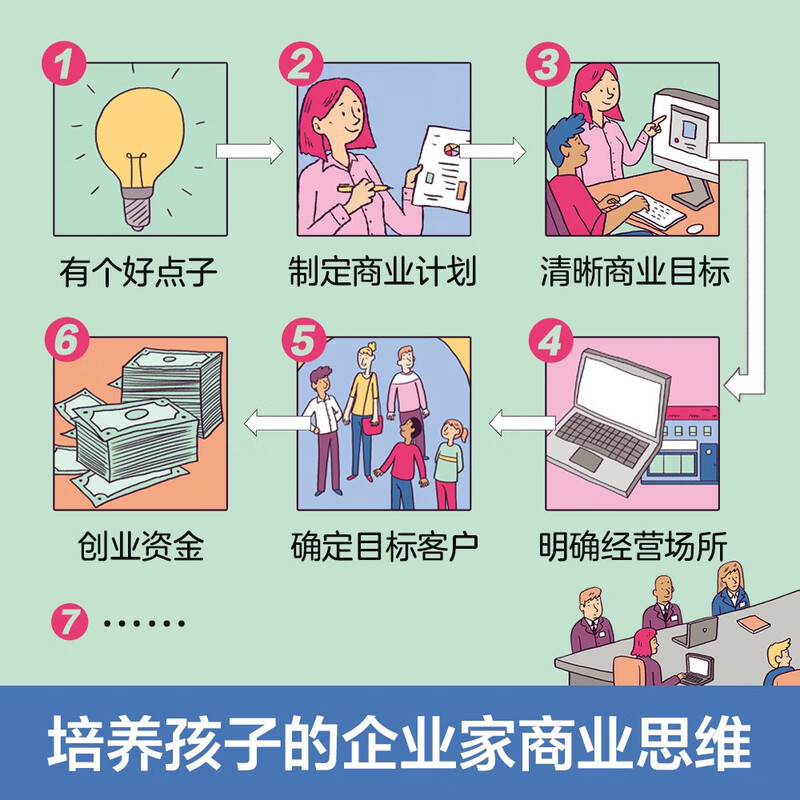 1 有个好点子

2 制定商业计划

3 清晰商业目标

4 明确经营场所

5 确定目标客户

6 创业资金

7 ……

培养孩子的企业家商业思维