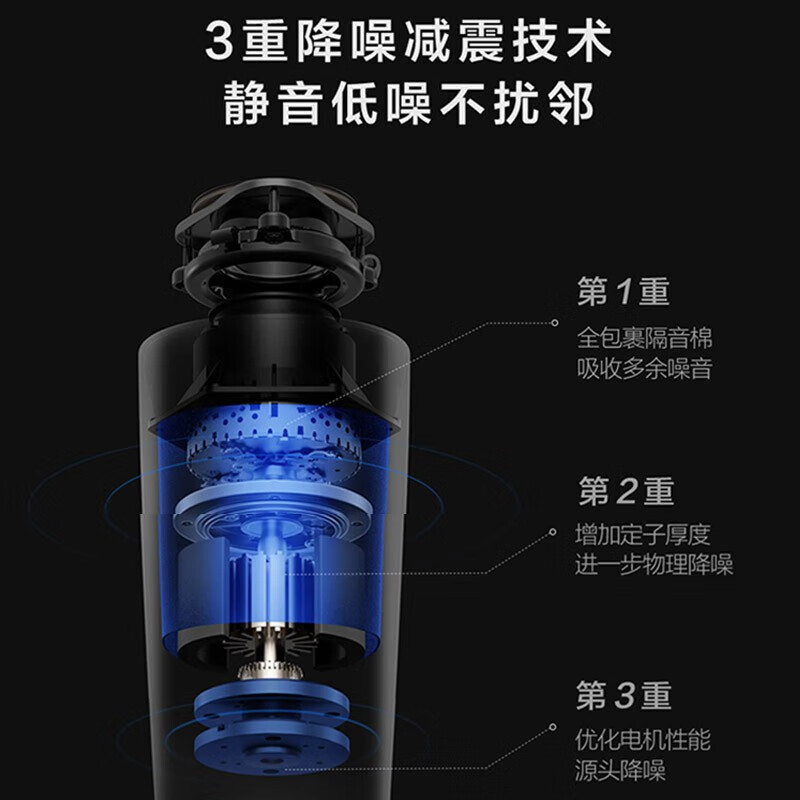 3重降噪减震技术
静音低噪不扰邻

第1重
全包裹隔音棉
吸收多余噪音

第2重
增加定子厚度
进一步物理降噪

第3重
优化电机性能
源头降噪