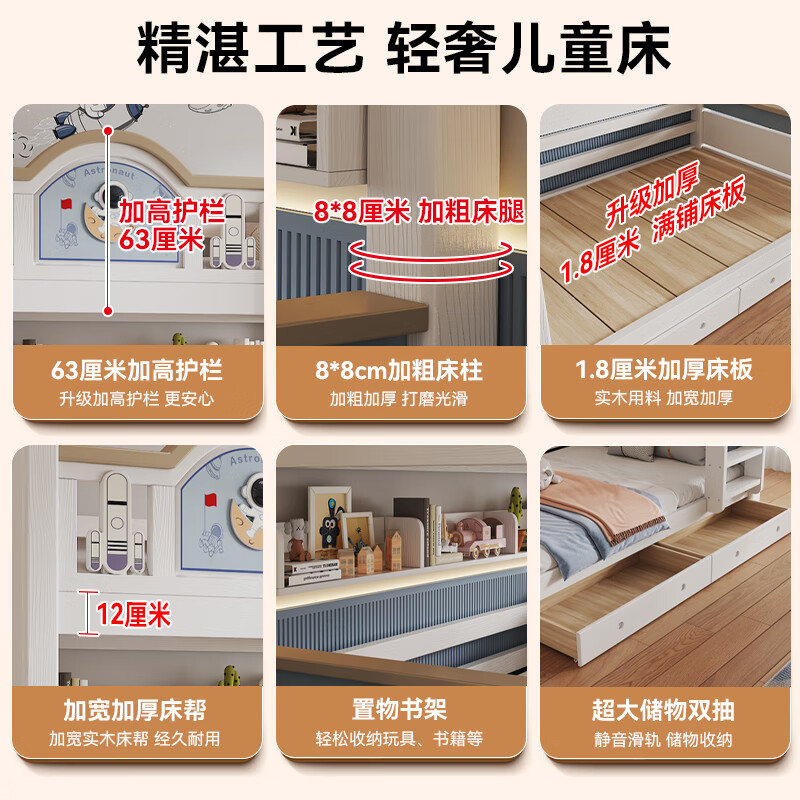 精湛工艺 轻奢儿童床

Astronaut

加高护栏
63厘米

63厘米加高护栏
升级加高护栏 更安心

8*8厘米 加粗床腿

8*8cm加粗床柱
加粗加厚 打磨光滑

升级加厚
1.8厘米 满铺床板

1.8厘米加厚床板
实木用料 加宽加厚

Astro

12厘米

加宽加厚床帮
加宽实木床帮 经久耐用

置物书架
轻松收纳玩具、书籍等

超大储物双抽
静音滑轨 储物收纳