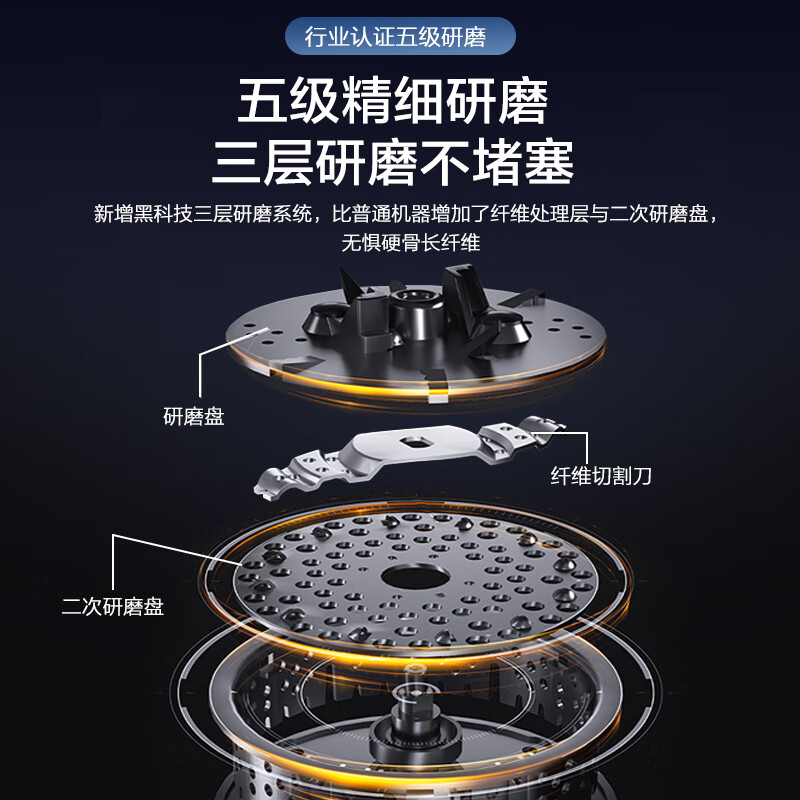 行业认证五级研磨

五级精细研磨
三层研磨不堵塞

新增黑科技三层研磨系统，比普通机器增加了纤维处理层与二次研磨盘，无惧硬骨长纤维

研磨盘

纤维切割刀

二次研磨盘