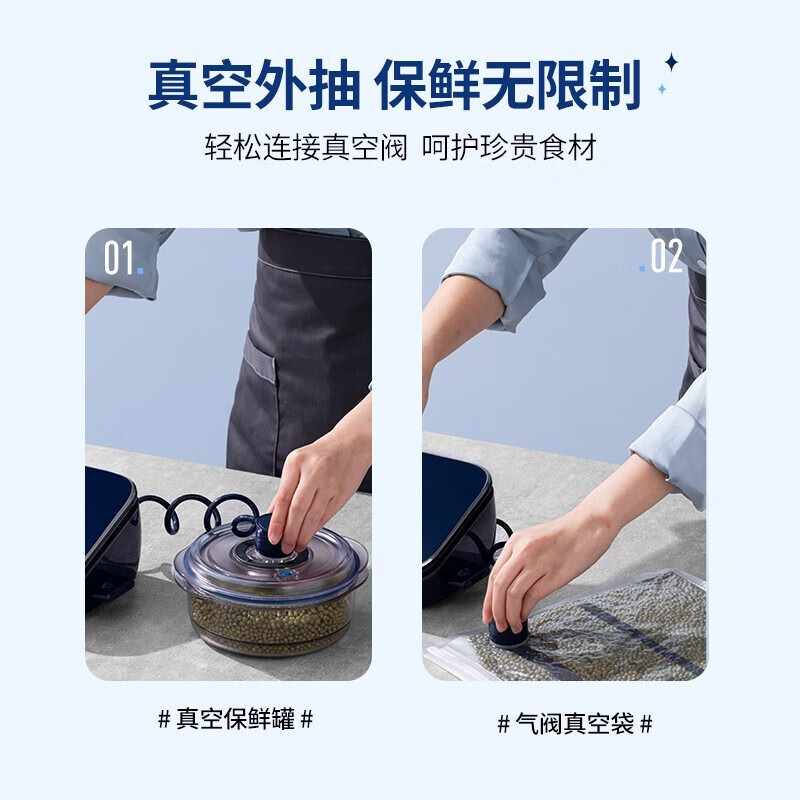 真空外抽 保鲜无限制

轻松连接真空阀 呵护珍贵食材

01.

.02

# 真空保鲜罐 #

# 气阀真空袋 #