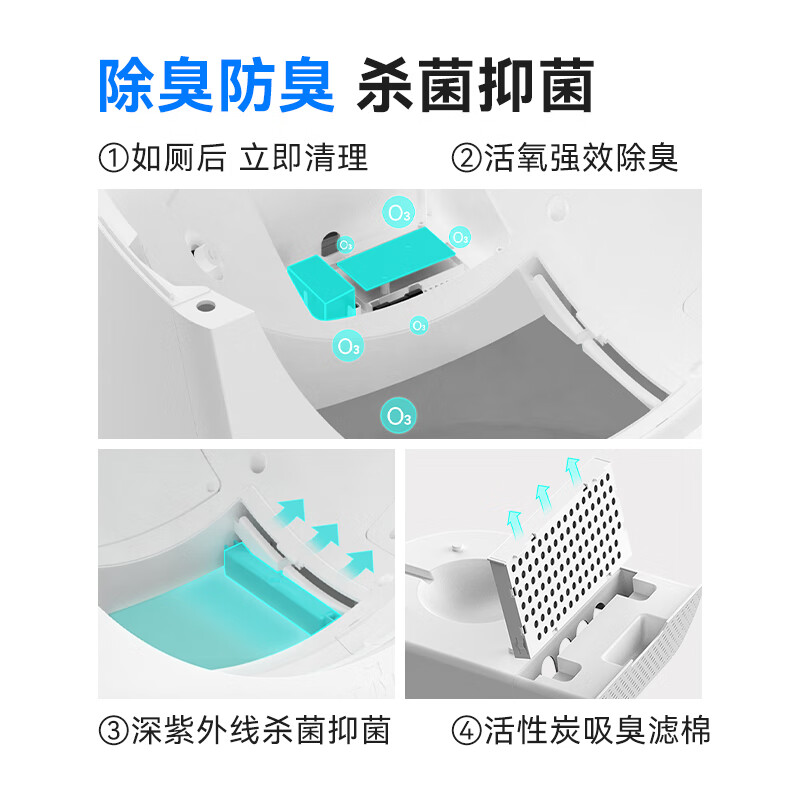 除臭防臭 杀菌抑菌

①如厕后 立即清理

②活氧强效除臭

$O_3$ $O_3$ $O_3$ $O_3$ $O_3$ $O_3$

③深紫外线杀菌抑菌

④活性炭吸臭滤棉