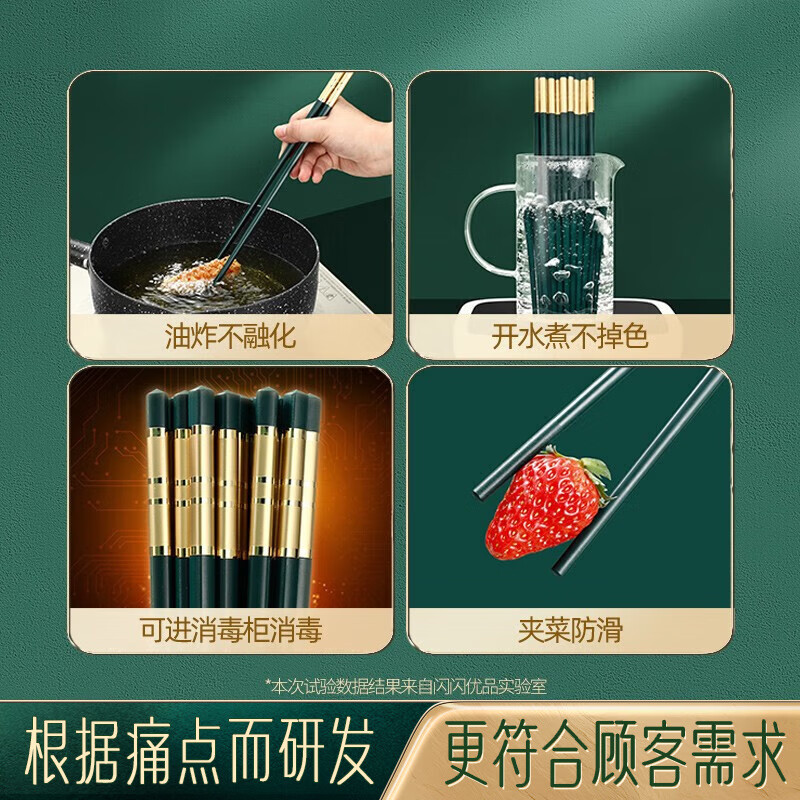 油炸不融化

开水煮不掉色

可进消毒柜消毒

夹菜防滑

*本次试验数据结果来自闪闪优品实验室

根据痛点而研发

更符合顾客需求