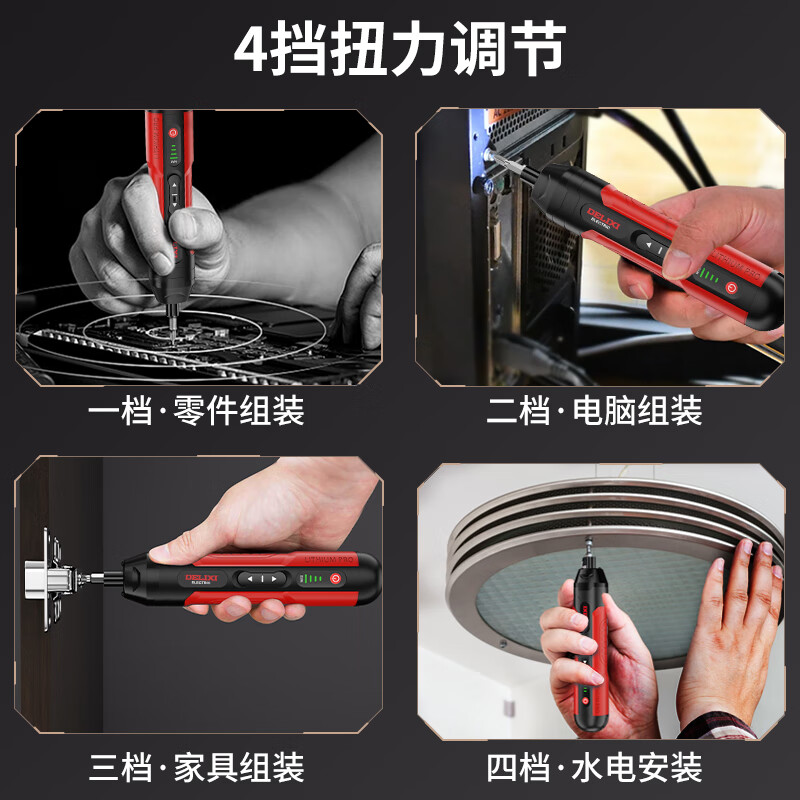 4挡扭力调节

DELIXI ELECTRIC

LITHIUM PRO

一档·零件组装

二档·电脑组装

DELIXI ELECTRIC

LITHIUM PRO

三档·家具组装

四档·水电安装