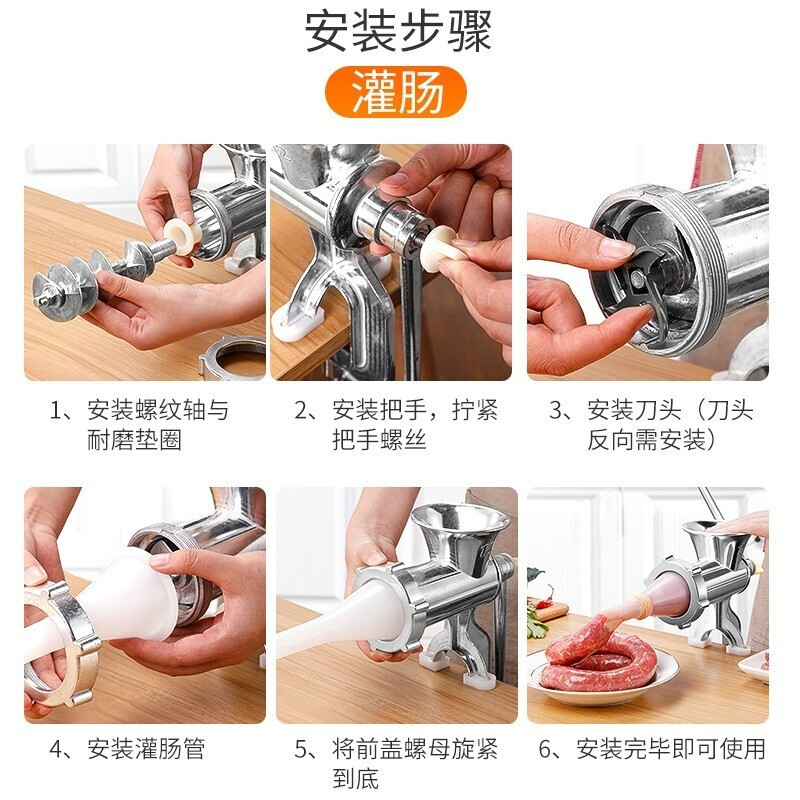 安装步骤

灌肠

1、安装螺纹轴与耐磨垫圈

2、安装把手，拧紧把手螺丝

3、安装刀头（刀头反向需安装）

4、安装灌肠管

5、将前盖螺母旋紧到底

6、安装完毕即可使用