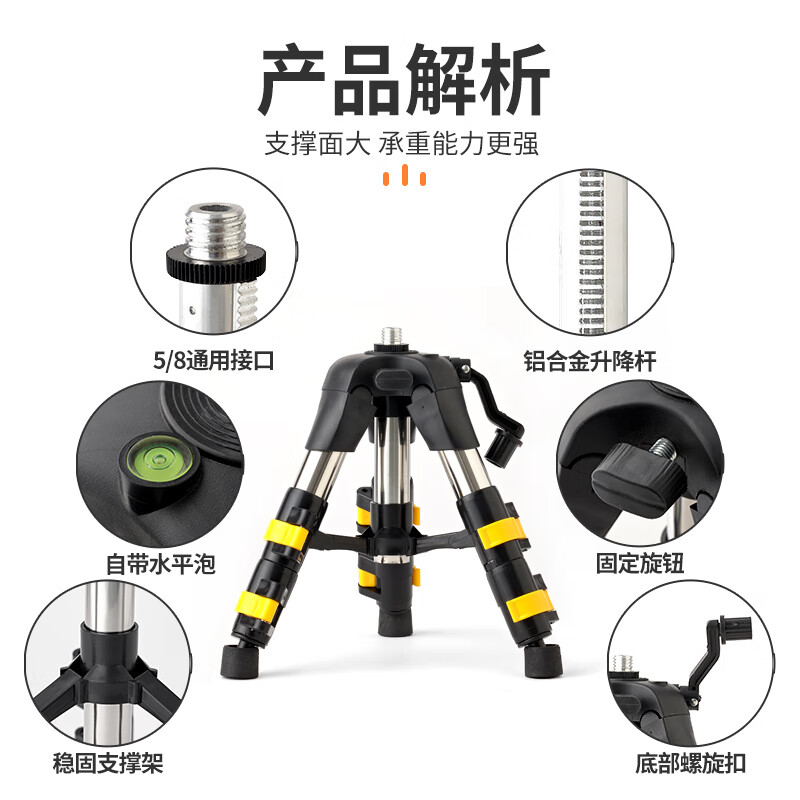 产品解析

支撑面大 承重能力更强

5/8通用接口

铝合金升降杆

自带水平泡

固定旋钮

稳固支撑架

底部螺旋扣