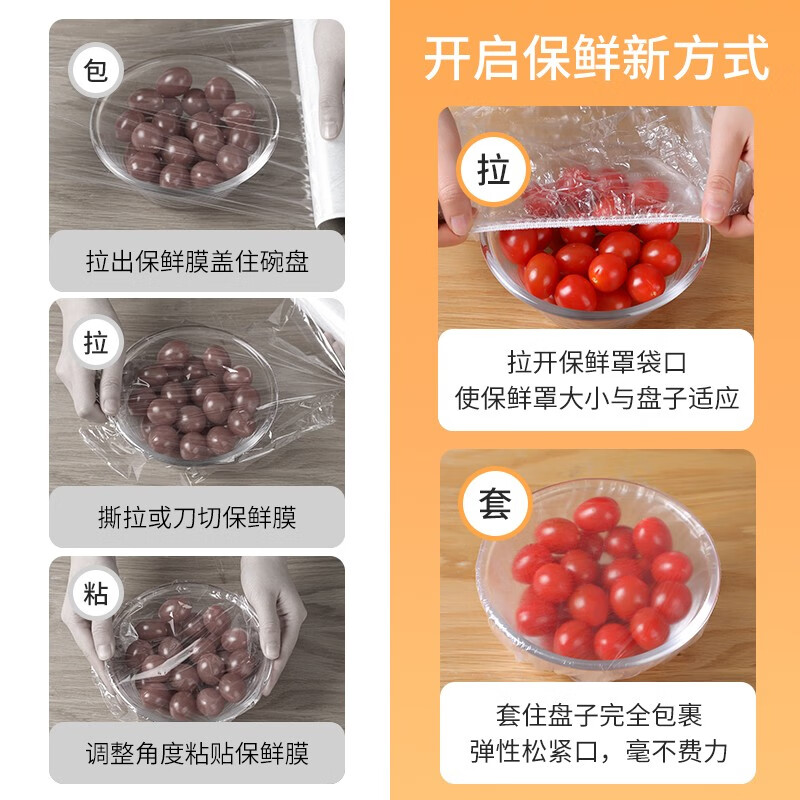 包

拉出保鲜膜盖住碗盘

拉

撕拉或刀切保鲜膜

粘

调整角度粘贴保鲜膜

开启保鲜新方式

拉

拉开保鲜罩袋口
使保鲜罩大小与盘子适应

套

套住盘子完全包裹
弹性松紧口，毫不费力