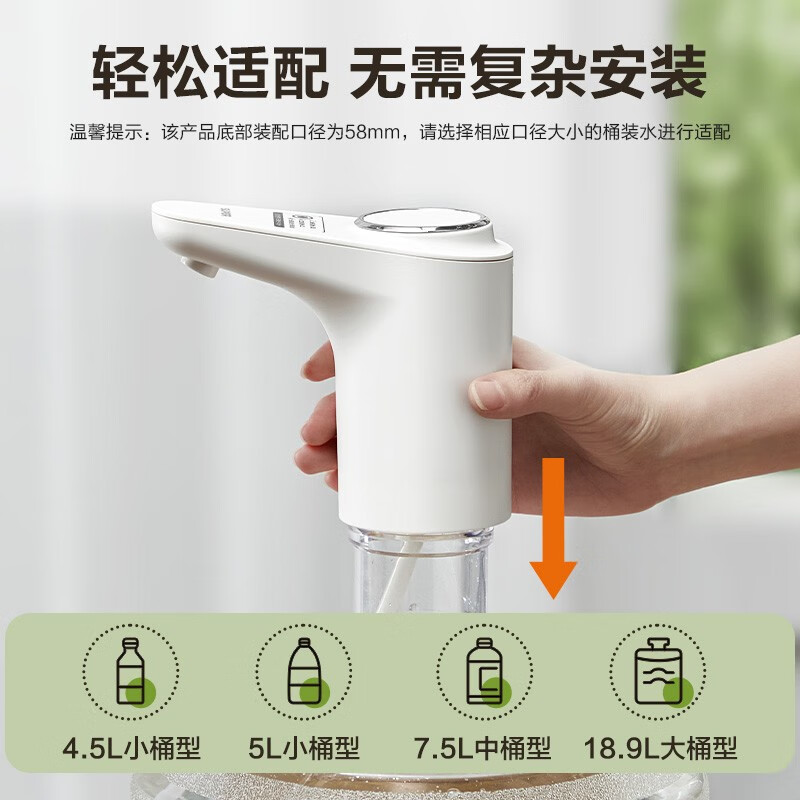 轻松适配 无需复杂安装

温馨提示：该产品底部装配口径为58mm，请选择相应口径大小的桶装水进行适配

4.5L小桶型
5L小桶型
7.5L中桶型
18.9L大桶型