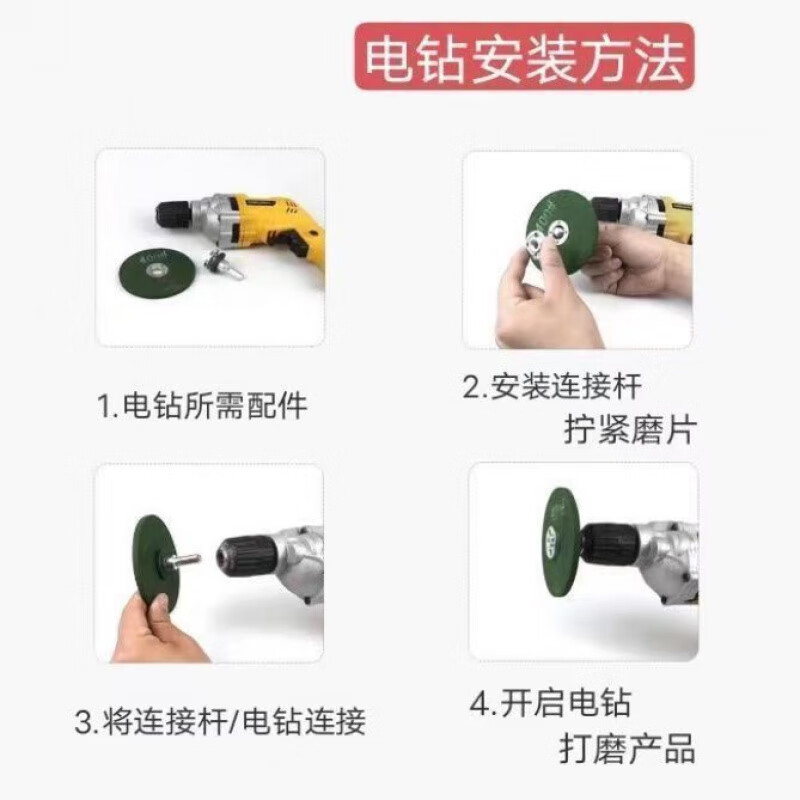 电钻安装方法

1.电钻所需配件

2.安装连接杆
拧紧磨片

3.将连接杆/电钻连接

4.开启电钻
打磨产品