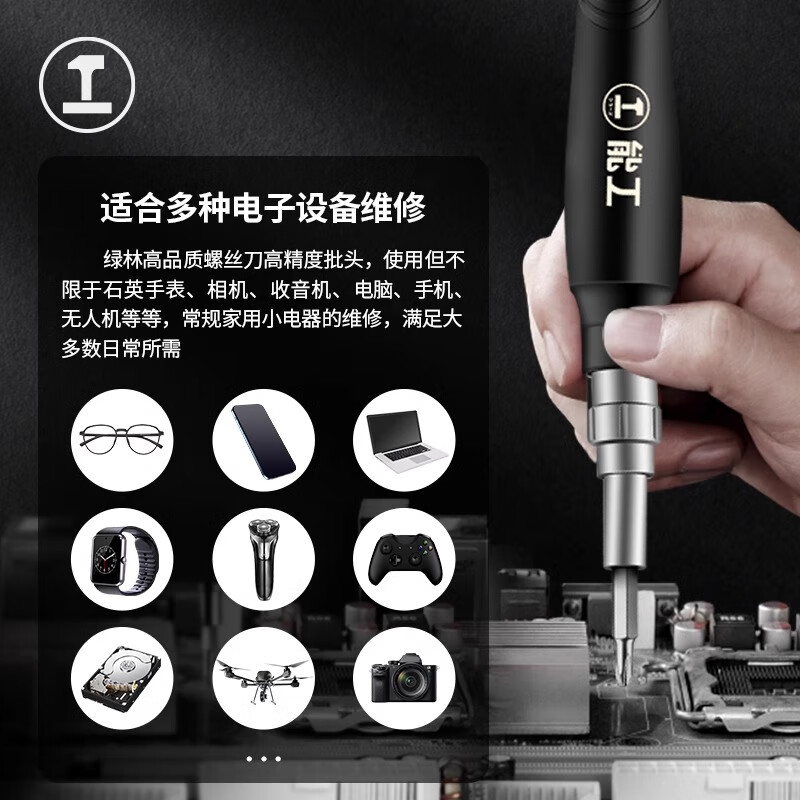 适合多种电子设备维修

绿林高品质螺丝刀高精度批头，使用但不限于石英手表、相机、收音机、电脑、手机、无人机等等，常规家用小电器的维修，满足大多数日常所需

能工