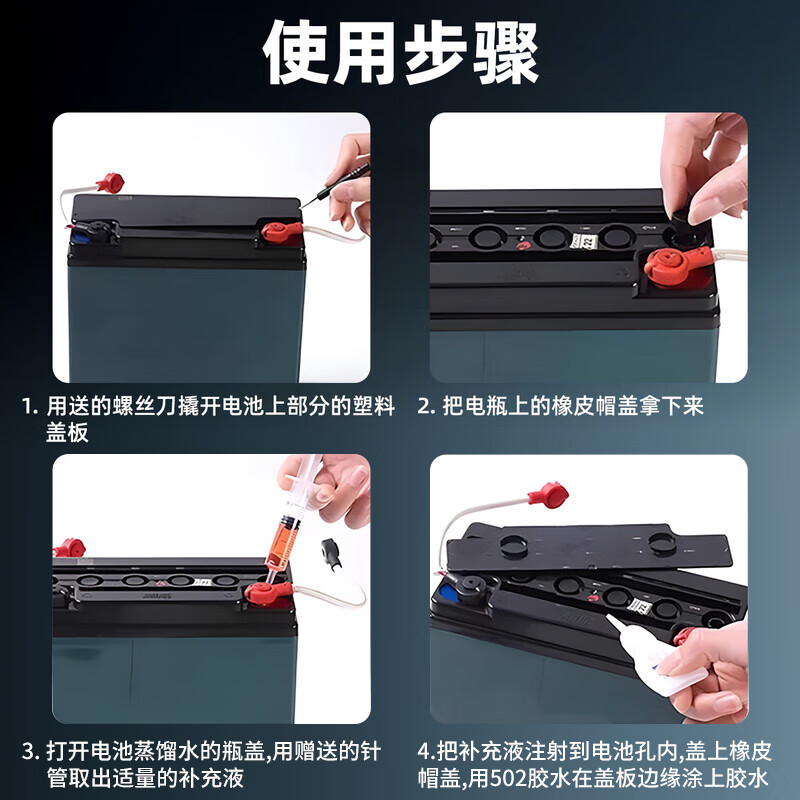 使用步骤

1. 用送的螺丝刀撬开电池上部分的塑料盖板

2. 把电瓶上的橡皮帽盖拿下来

3. 打开电池蒸馏水的瓶盖,用赠送的针管取出适量的补充液

4.把补充液注射到电池孔内,盖上橡皮帽盖,用502胶水在盖板边缘涂上胶水