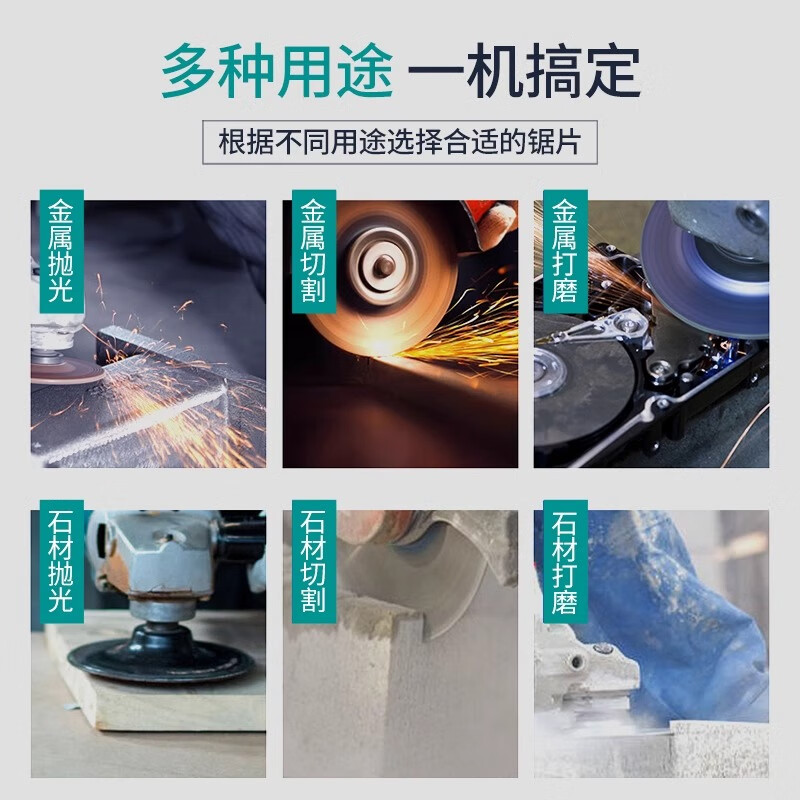 多种用途 一机搞定

根据不同用途选择合适的锯片

金属抛光

金属切割

金属打磨

石材抛光

石材切割

石材打磨