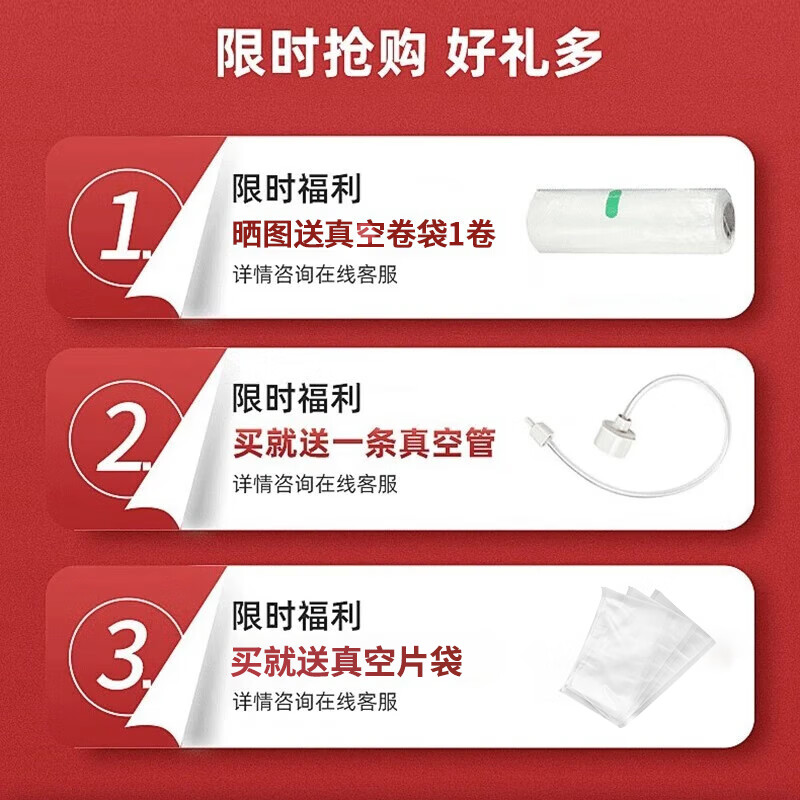 限时抢购 好礼多

1.

限时福利

晒图送真空卷袋1卷

详情咨询在线客服

2.

限时福利

买就送一条真空管

详情咨询在线客服

3.

限时福利

买就送真空片袋

详情咨询在线客服