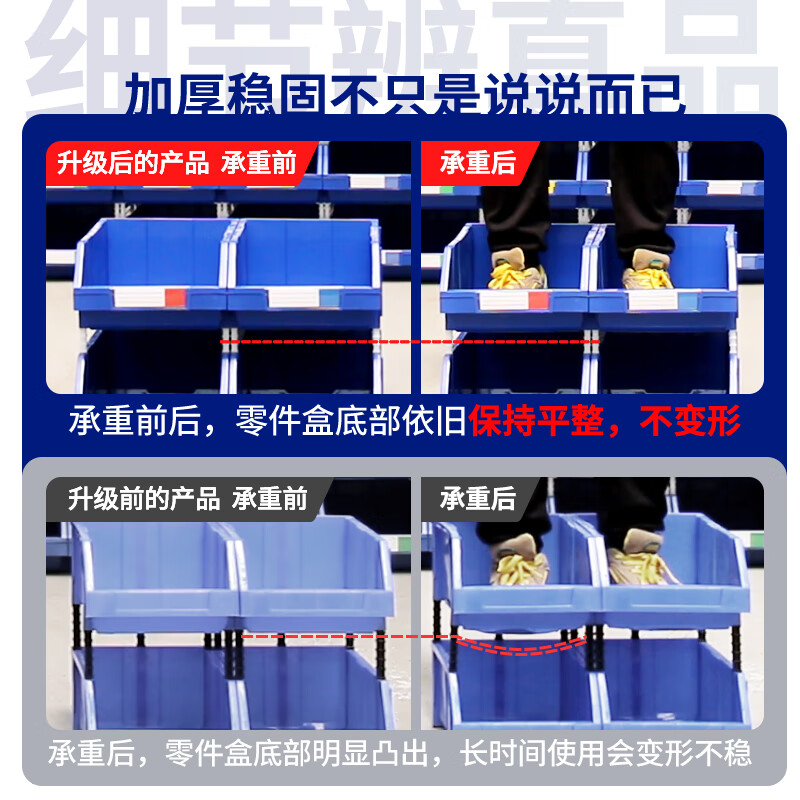 细节辨真品

加厚稳固不只是说说而已

升级后的产品 承重前

承重后

承重前后，零件盒底部依旧保持平整，不变形

升级前的产品 承重前

承重后

承重后，零件盒底部明显凸出，长时间使用会变形不稳