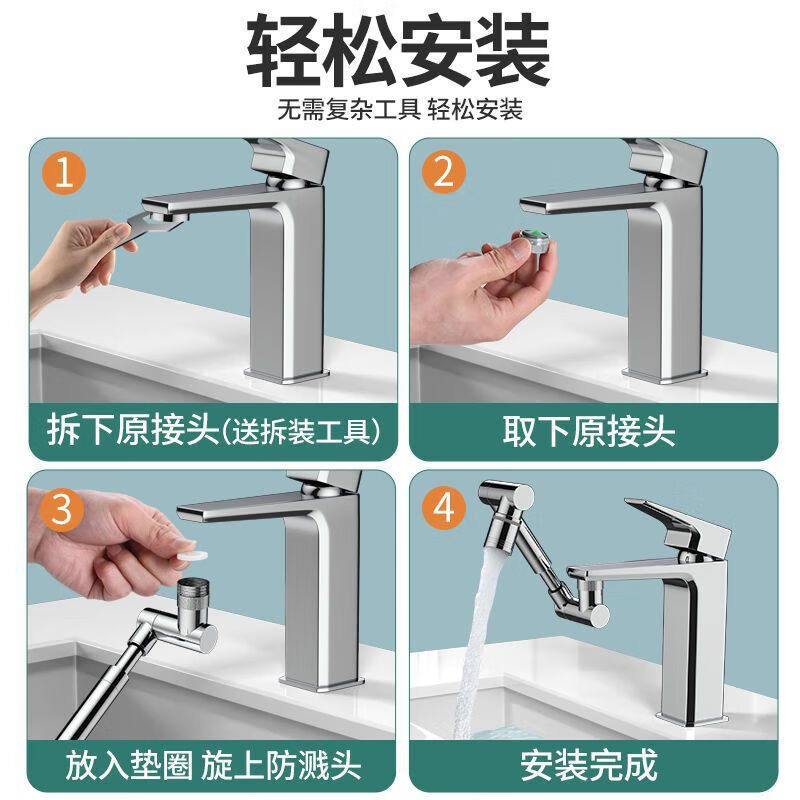 轻松安装

无需复杂工具 轻松安装

1

拆下原接头(送拆装工具)

2

取下原接头

3

放入垫圈 旋上防溅头

4

安装完成