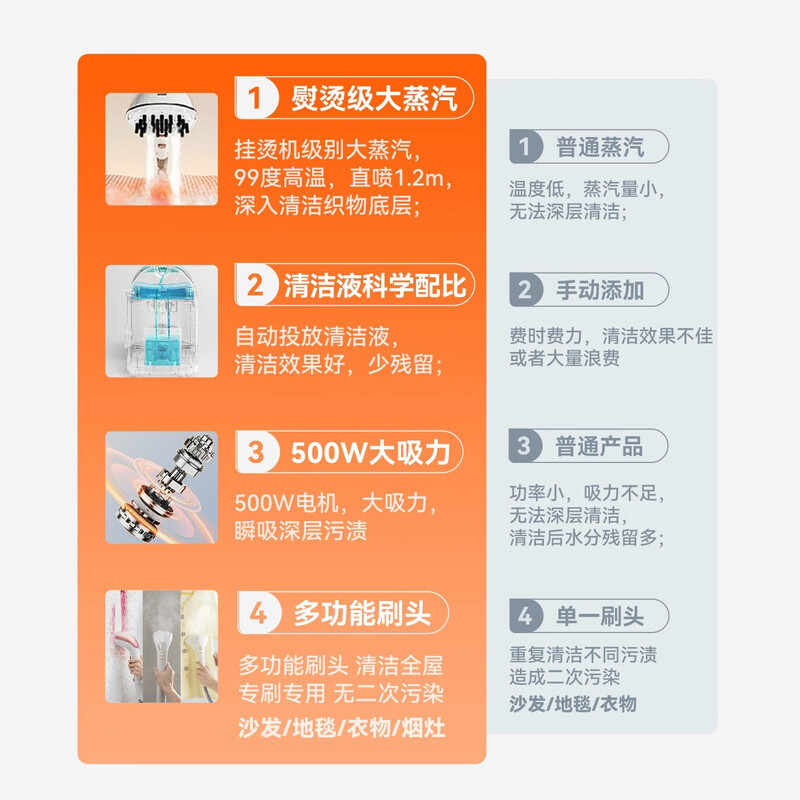 1 熨烫级大蒸汽

挂烫机级别大蒸汽，99度高温，直喷1.2m，深入清洁织物底层；

2 清洁液科学配比

自动投放清洁液，清洁效果好，少残留；

3 500W大吸力

500W电机，大吸力，瞬吸深层污渍

4 多功能刷头

多功能刷头 清洁全屋 专刷专用 无二次污染

沙发/地毯/衣物/烟灶

1 普通蒸汽

温度低，蒸汽量小，无法深层清洁；

2 手动添加

费时费力，清洁效果不佳或者大量浪费

3 普通产品

功率小，吸力不足，无法深层清洁，清洁后水分残留多；

4 单一刷头

重复清洁不同污渍造成二次污染

沙发/地毯/衣物