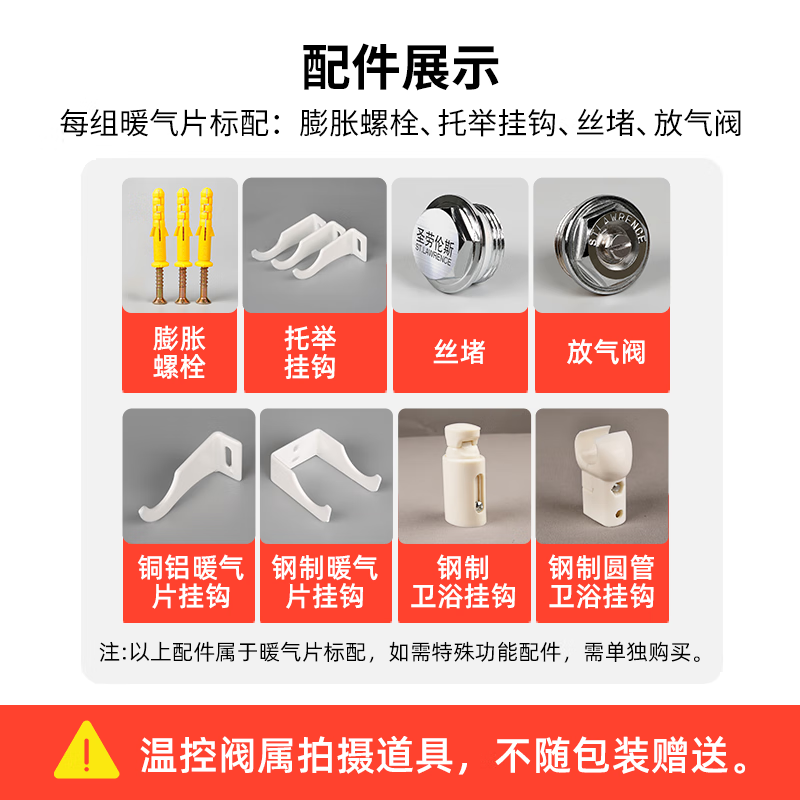 配件展示

每组暖气片标配：膨胀螺栓、托举挂钩、丝堵、放气阀

圣劳伦斯
ST.LAWRENCE

ST.LAWRENCE

膨胀螺栓

托举挂钩

丝堵

放气阀

铜铝暖气片挂钩

钢制暖气片挂钩

钢制卫浴挂钩

钢制圆管卫浴挂钩

注:以上配件属于暖气片标配，如需特殊功能配件，需单独购买。

温控阀属拍摄道具，不随包装赠送。