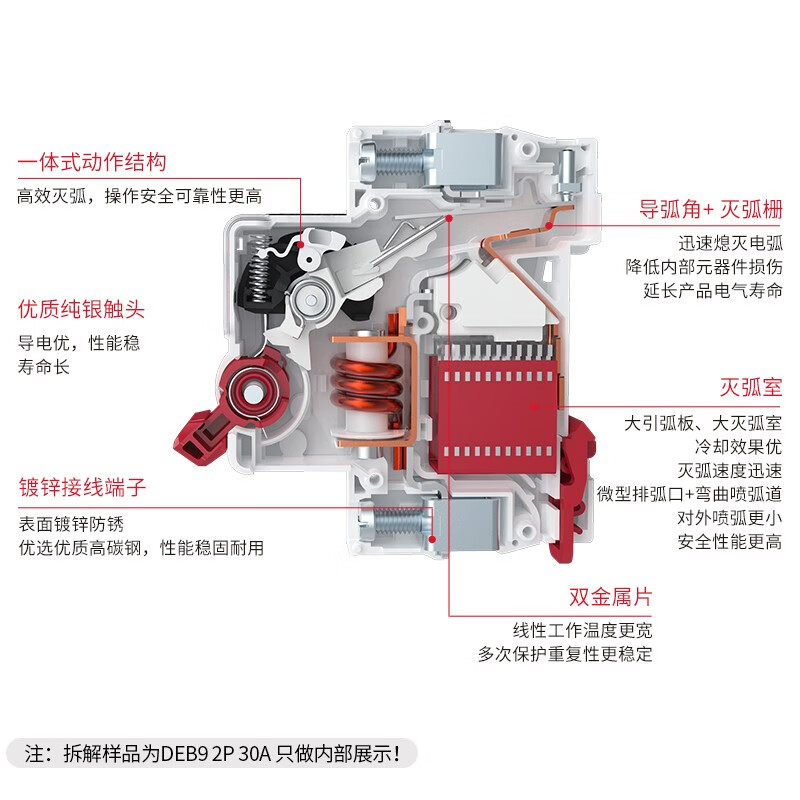 一体式动作结构
高效灭弧，操作安全可靠性更高

优质纯银触头
导电优，性能稳
寿命长

镀锌接线端子
表面镀锌防锈
优选优质高碳钢，性能稳固耐用

导弧角+ 灭弧栅
迅速熄灭电弧
降低内部元器件损伤
延长产品电气寿命

灭弧室
大引弧板、大灭弧室
冷却效果优
灭弧速度迅速
微型排弧口+弯曲喷弧道
对外喷弧更小
安全性能更高

双金属片
线性工作温度更宽
多次保护重复性更稳定

注：拆解样品为DEB9 2P 30A 只做内部展示！