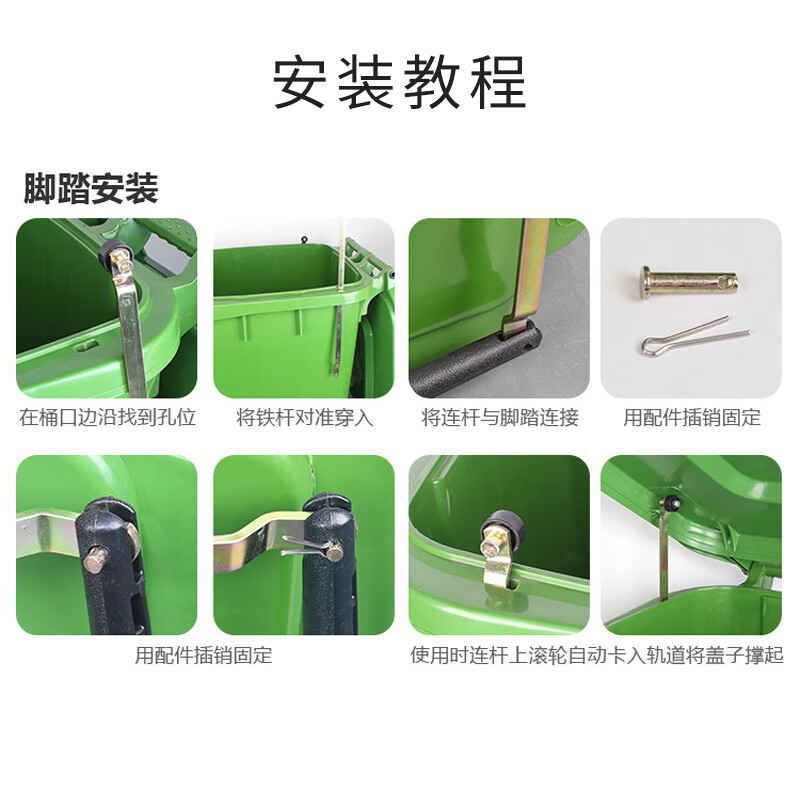 安装教程

脚踏安装

在桶口边沿找到孔位

将铁杆对准穿入

将连杆与脚踏连接

用配件插销固定

用配件插销固定

使用时连杆上滚轮自动卡入轨道将盖子撑起