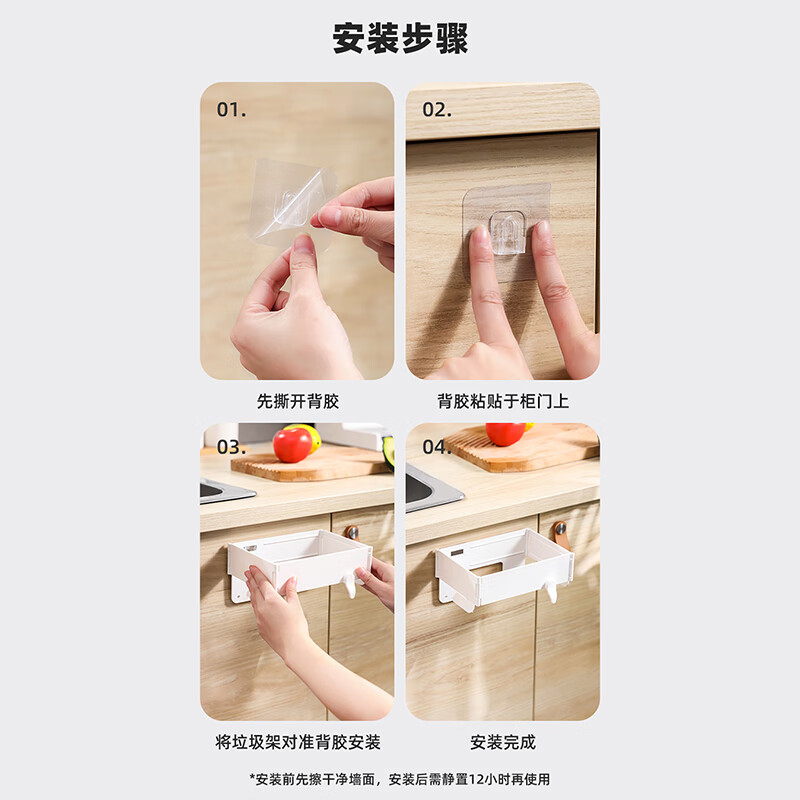 安装步骤

01.

先撕开背胶

02.

背胶粘贴于柜门上

03.

将垃圾架对准背胶安装

04.

安装完成

*安装前先擦干净墙面，安装后需静置12小时再使用