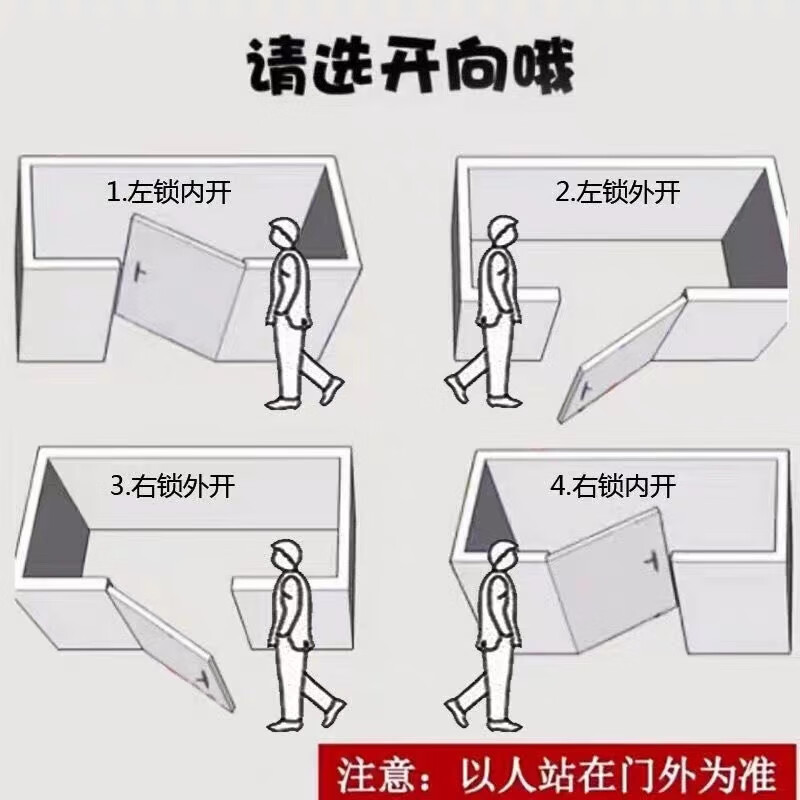 请选开向哦

1.左锁内开

2.左锁外开

3.右锁外开

4.右锁内开

注意：以人站在门外为准