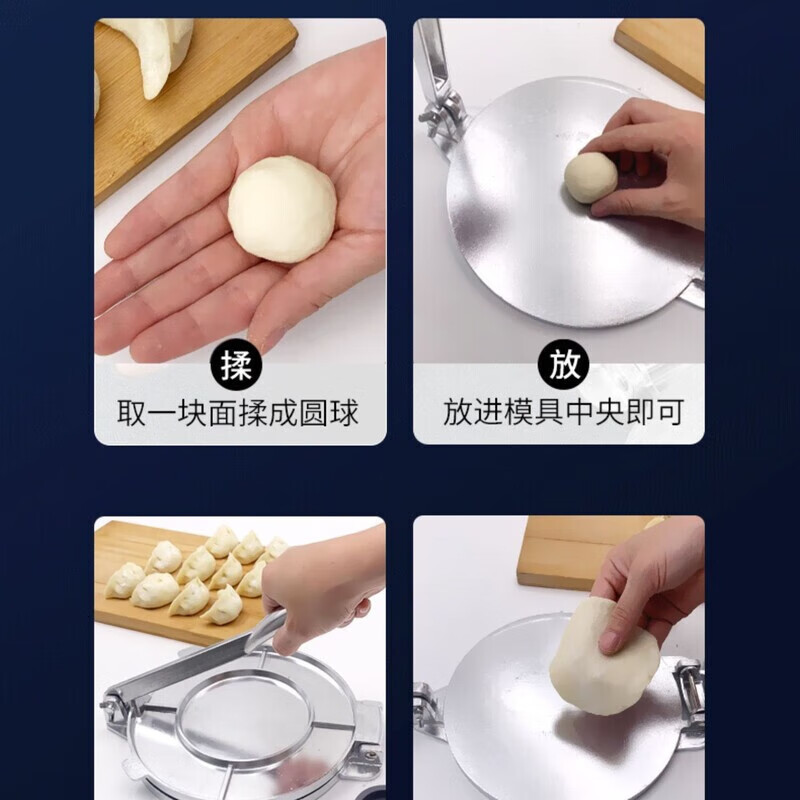 揉
取一块面揉成圆球

放
放进模具中央即可