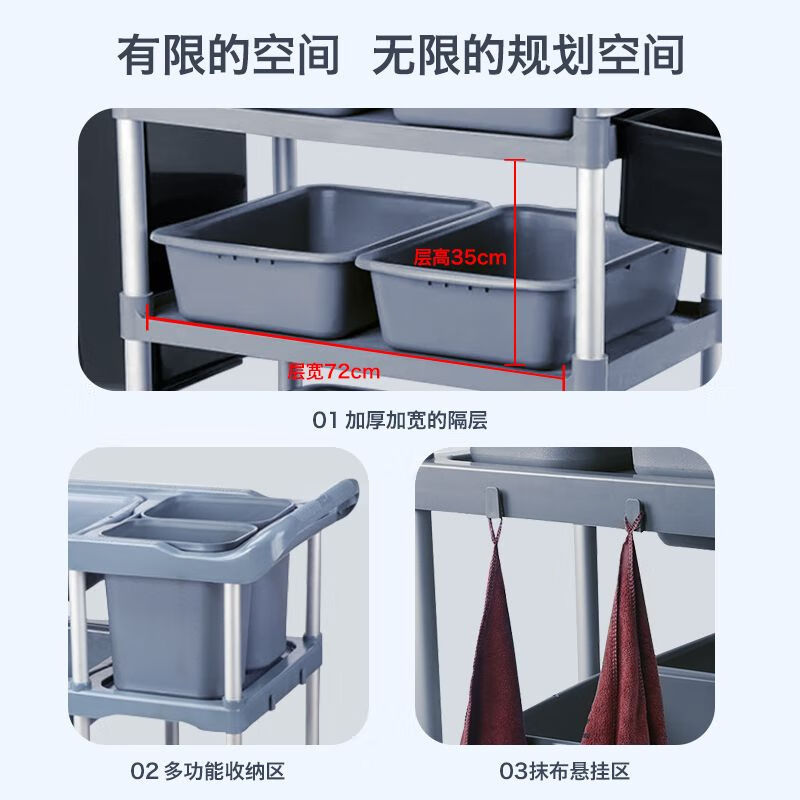 有限的空间 无限的规划空间

层高35cm

层宽72cm

01 加厚加宽的隔层

02 多功能收纳区

03抹布悬挂区