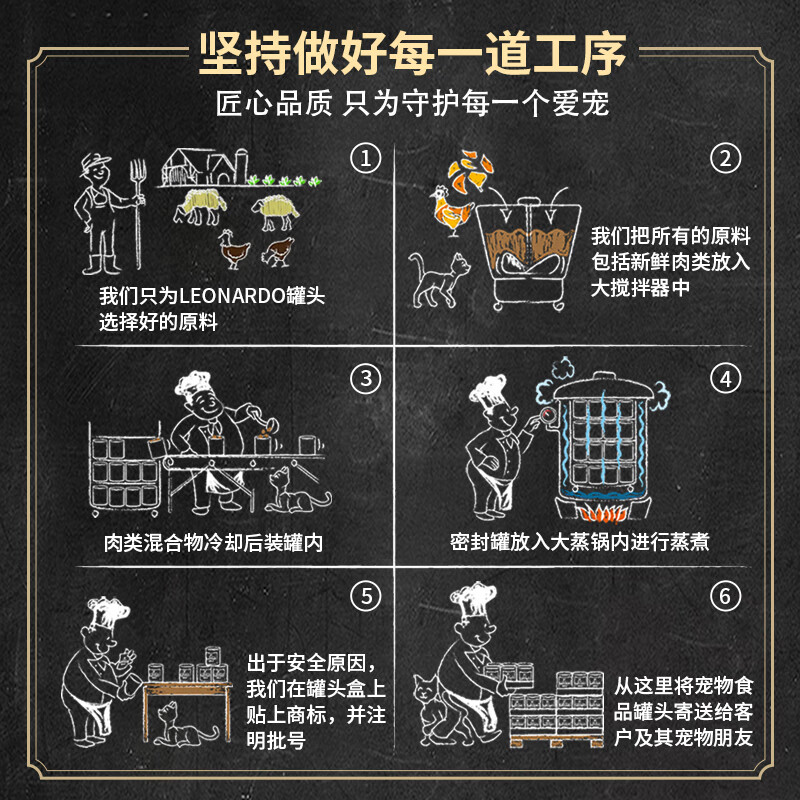 坚持做好每一道工序
匠心品质 只为守护每一个爱宠

①
我们只为LEONARDO罐头选择好的原料

②
我们把所有的原料包括新鲜肉类放入大搅拌器中

③
肉类混合物冷却后装罐内

④
密封罐放入大蒸锅内进行蒸煮

⑤
出于安全原因，我们在罐头盒上贴上商标，并注明批号

⑥
从这里将宠物食品罐头寄送给客户及其宠物朋友