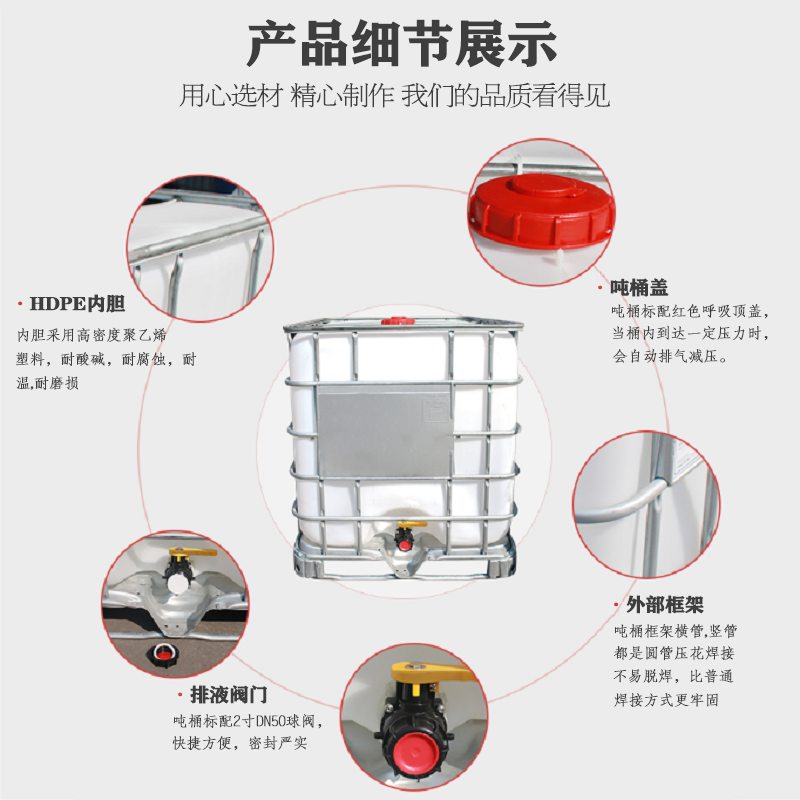 产品细节展示

用心选材 精心制作 我们的品质看得见

· HDPE内胆

内胆采用高密度聚乙烯塑料，耐酸碱，耐腐蚀，耐温,耐磨损

· 吨桶盖

吨桶标配红色呼吸顶盖，当桶内到达一定压力时，会自动排气减压。

· 外部框架

吨桶框架横管,竖管都是圆管压花焊接不易脱焊，比普通焊接方式更牢固

· 排液阀门

吨桶标配2寸DN50球阀，快捷方便，密封严实