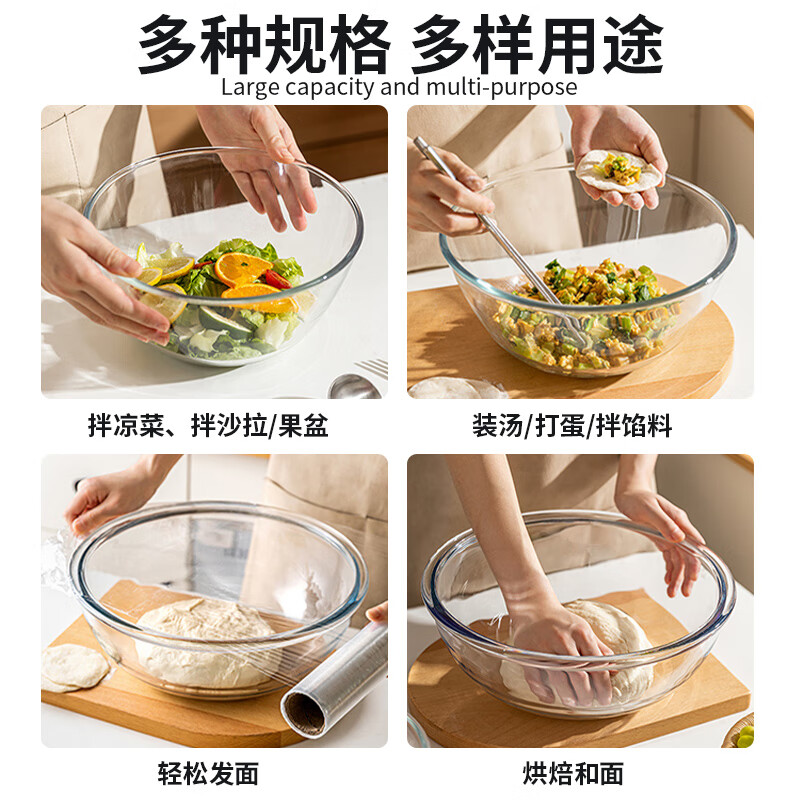 多种规格 多样用途
Large capacity and multi-purpose

拌凉菜、拌沙拉/果盆

装汤/打蛋/拌馅料

轻松发面

烘焙和面