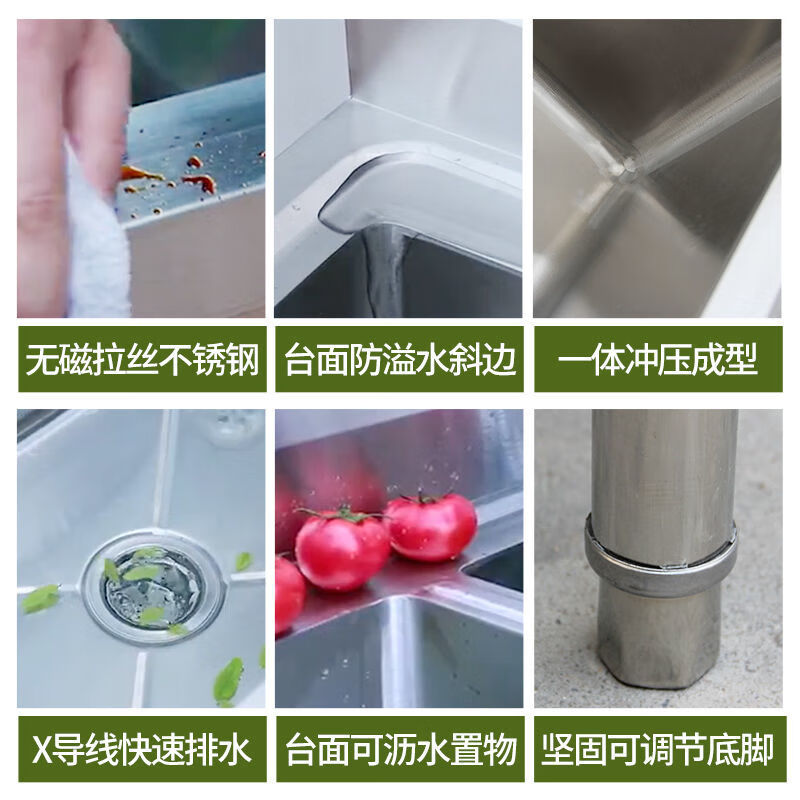 无磁拉丝不锈钢

台面防溢水斜边

一体冲压成型

X导线快速排水

台面可沥水置物

坚固可调节底脚