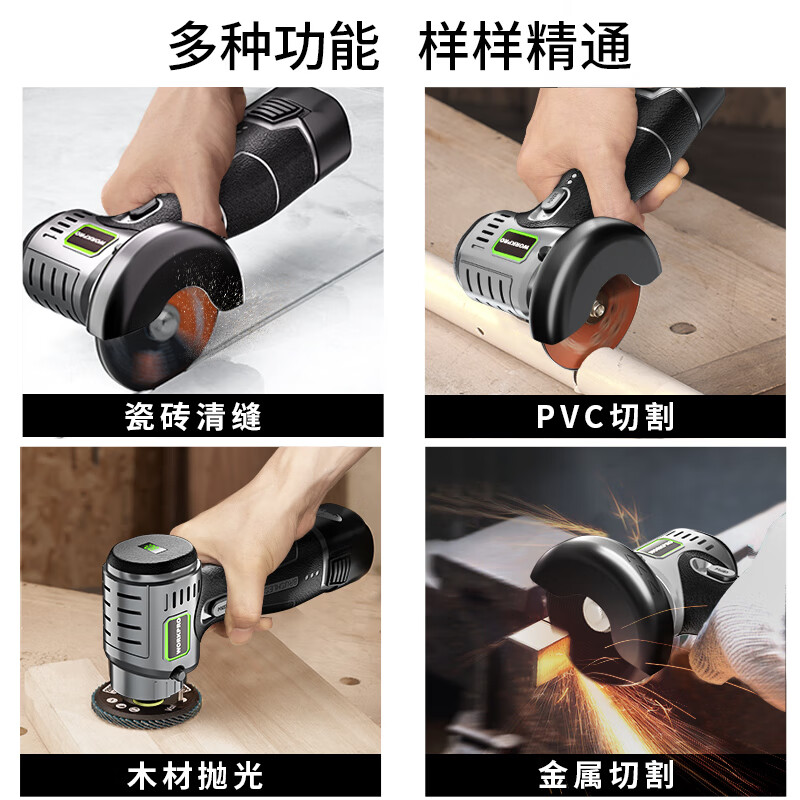 多种功能 样样精通

WORKPRO

瓷砖清缝

WORKPRO

PVC切割

WORKPRO

木材抛光

金属切割