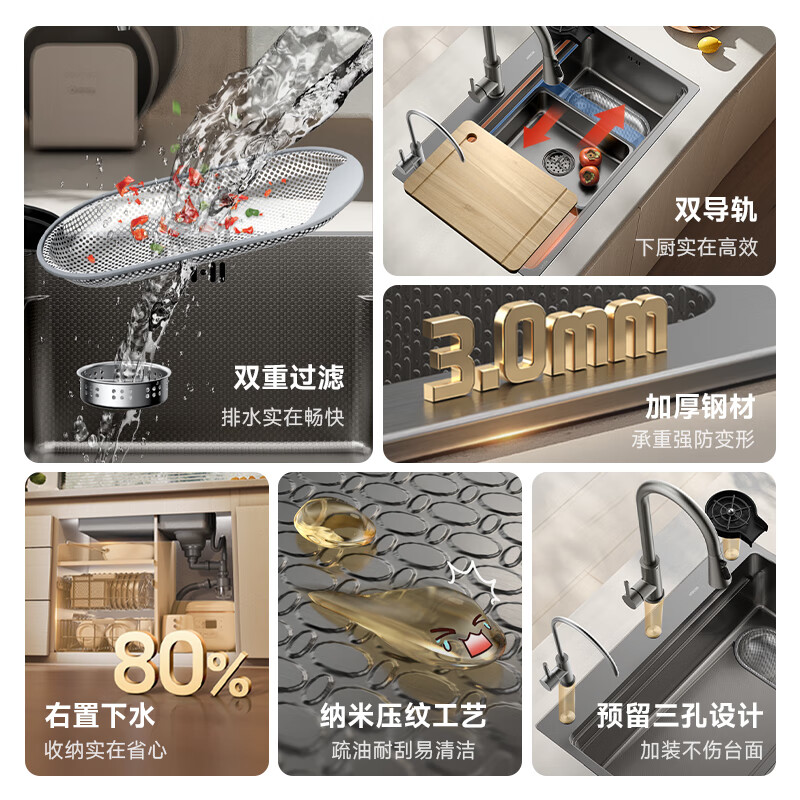 双重过滤
排水实在畅快

双导轨
下厨实在高效

3.0mm
加厚钢材
承重强防变形

80%
右置下水
收纳实在省心

纳米压纹工艺
疏油耐刮易清洁

预留三孔设计
加装不伤台面