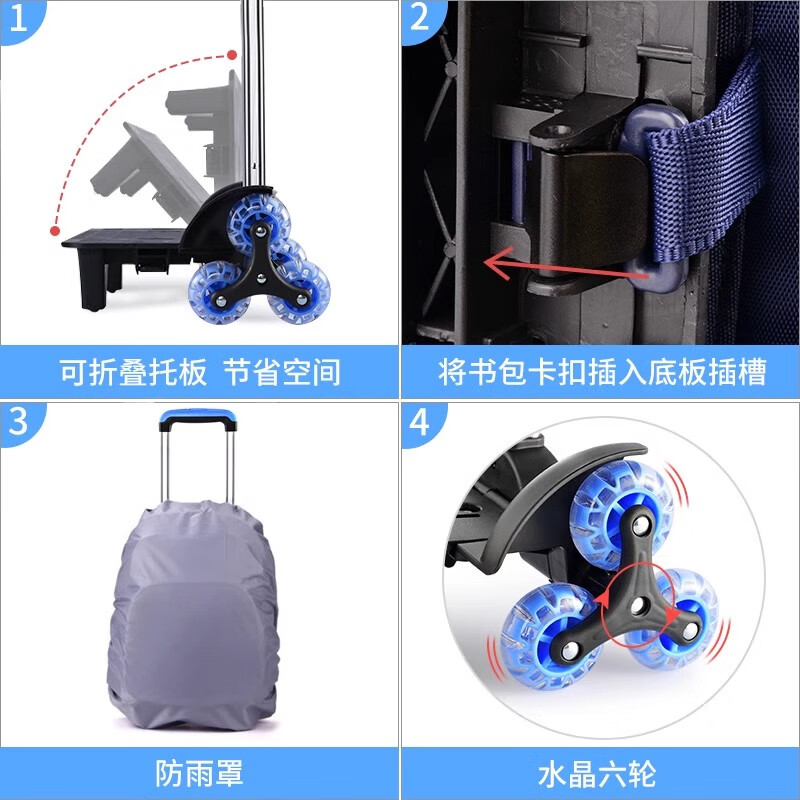 1

可折叠托板 节省空间

2

将书包卡扣插入底板插槽

3

防雨罩

4

水晶六轮