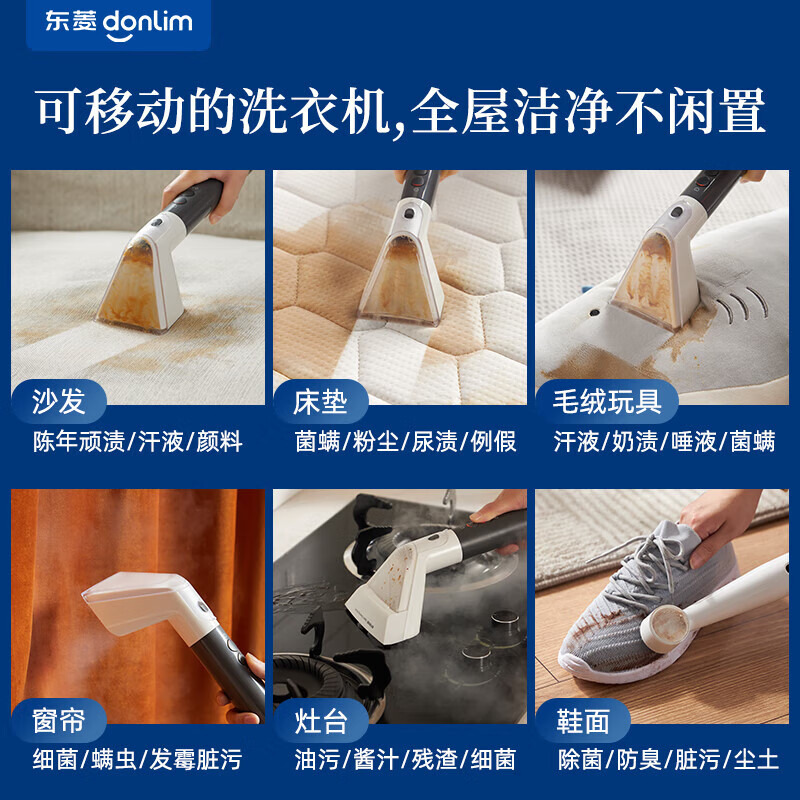 东菱 donlim

可移动的洗衣机,全屋洁净不闲置

沙发
陈年顽渍/汗液/颜料

床垫
菌螨/粉尘/尿渍/例假

毛绒玩具
汗液/奶渍/唾液/菌螨

窗帘
细菌/螨虫/发霉脏污

灶台
油污/酱汁/残渣/细菌

鞋面
除菌/防臭/脏污/尘土