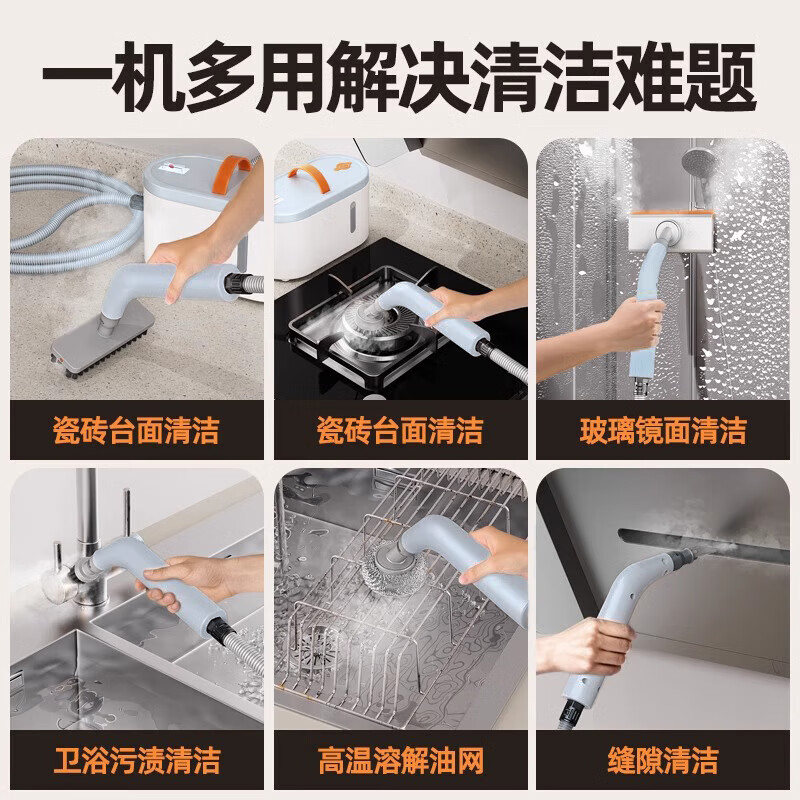 一机多用解决清洁难题

瓷砖台面清洁

瓷砖台面清洁

玻璃镜面清洁

卫浴污渍清洁

高温溶解油网

缝隙清洁