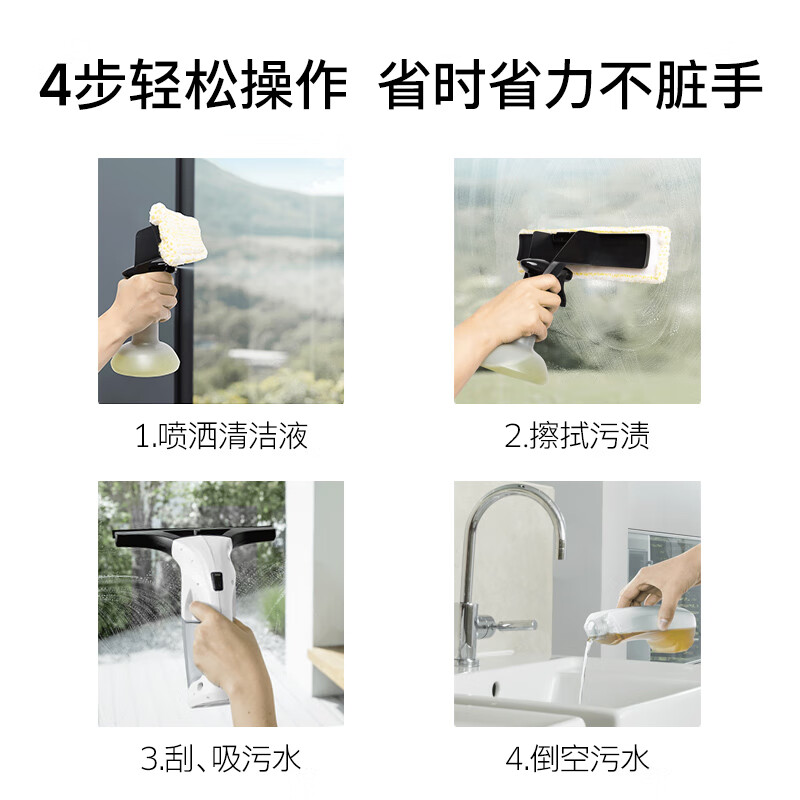 4步轻松操作 省时省力不脏手

1.喷洒清洁液

2.擦拭污渍

3.刮、吸污水

4.倒空污水