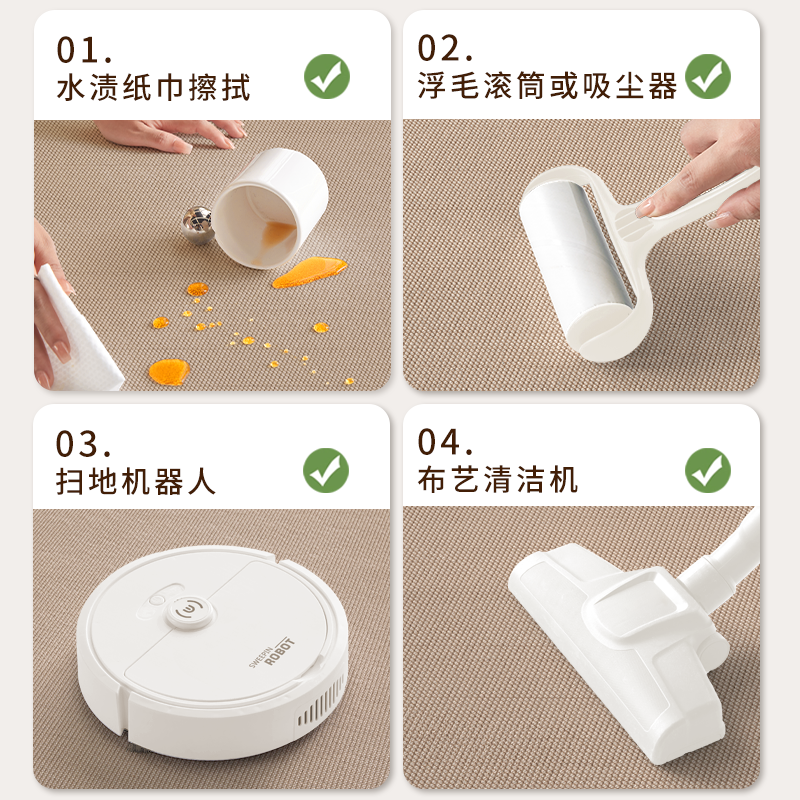 01.
水渍纸巾擦拭

02.
浮毛滚筒或吸尘器

03.
扫地机器人

SWEEPIN
ROBOT

04.
布艺清洁机