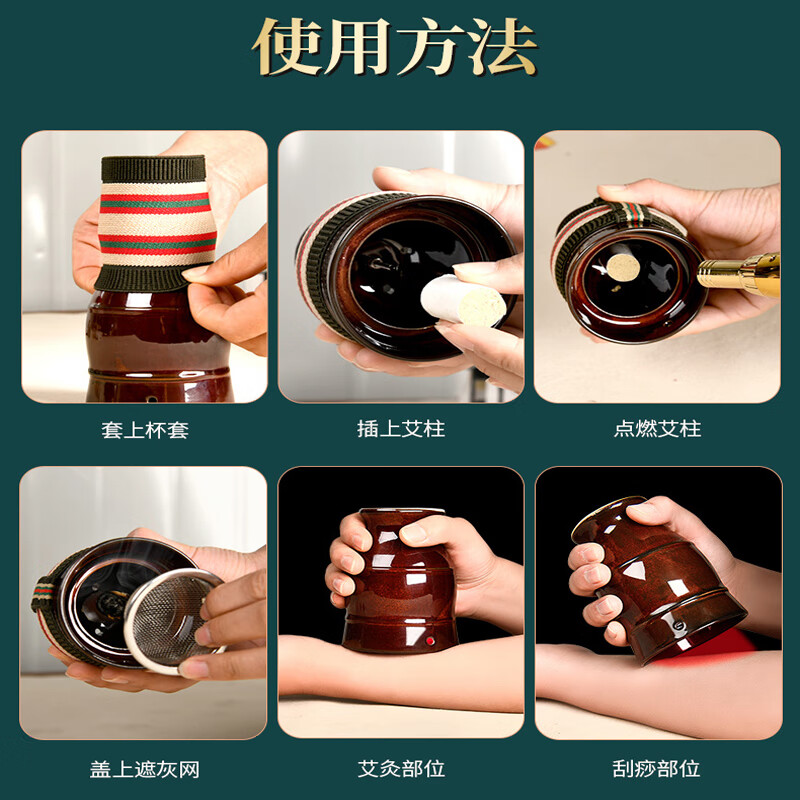 使用方法

套上杯套

插上艾柱

点燃艾柱

盖上遮灰网

艾灸部位

刮痧部位