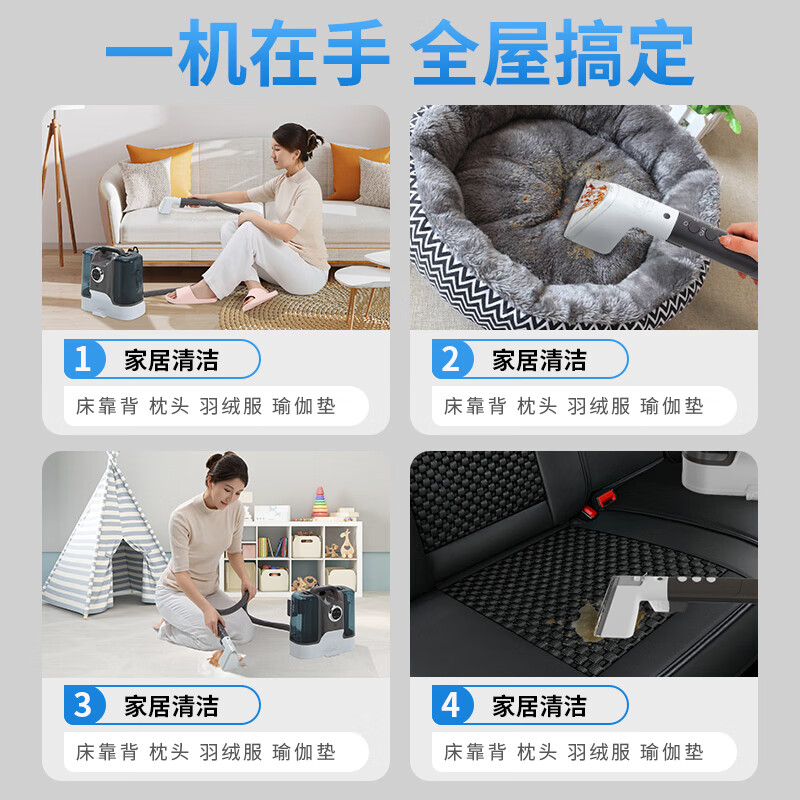 一机在手 全屋搞定

1 家居清洁
床靠背 枕头 羽绒服 瑜伽垫

2 家居清洁
床靠背 枕头 羽绒服 瑜伽垫

3 家居清洁
床靠背 枕头 羽绒服 瑜伽垫

4 家居清洁
床靠背 枕头 羽绒服 瑜伽垫