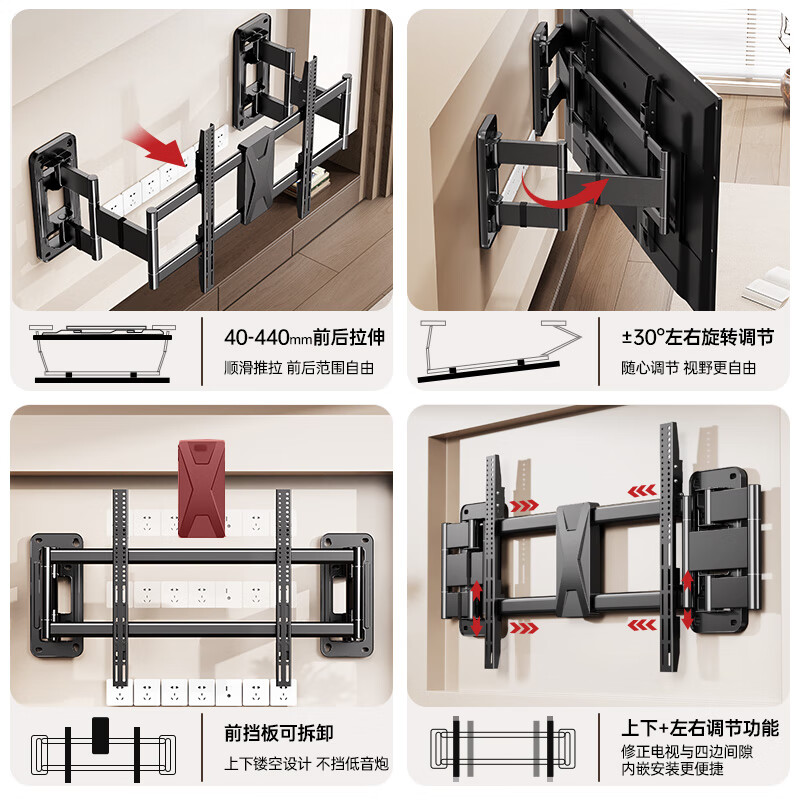 40-440mm前后拉伸
顺滑推拉 前后范围自由

±30°左右旋转调节
随心调节 视野更自由

前挡板可拆卸
上下镂空设计 不挡低音炮

上下+左右调节功能
修正电视与四边间隙
内嵌安装更便捷