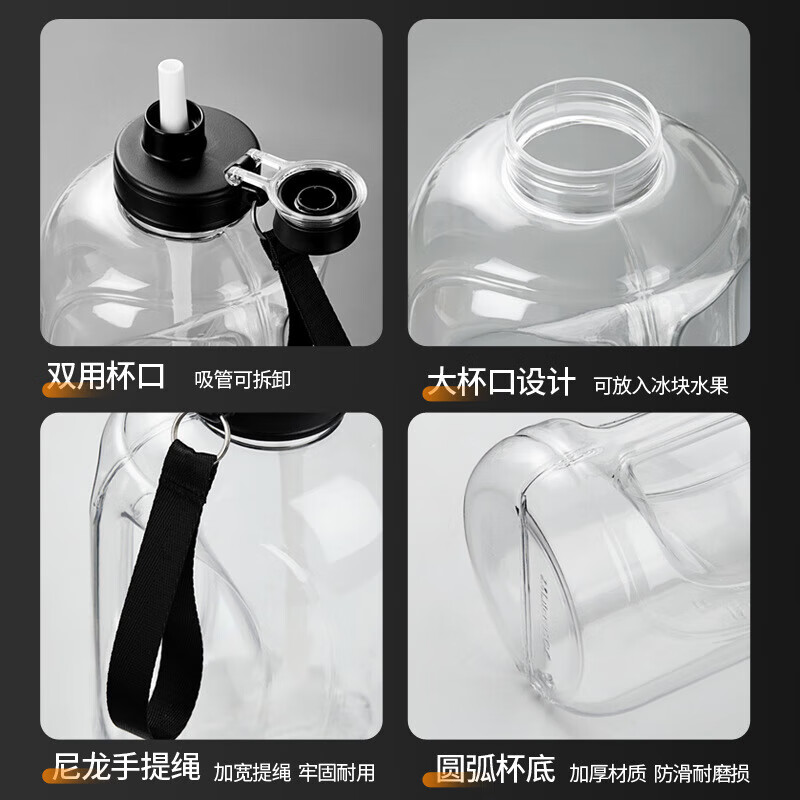 双用杯口 吸管可拆卸

大杯口设计 可放入冰块水果

尼龙手提绳 加宽提绳 牢固耐用

圆弧杯底 加厚材质 防滑耐磨损