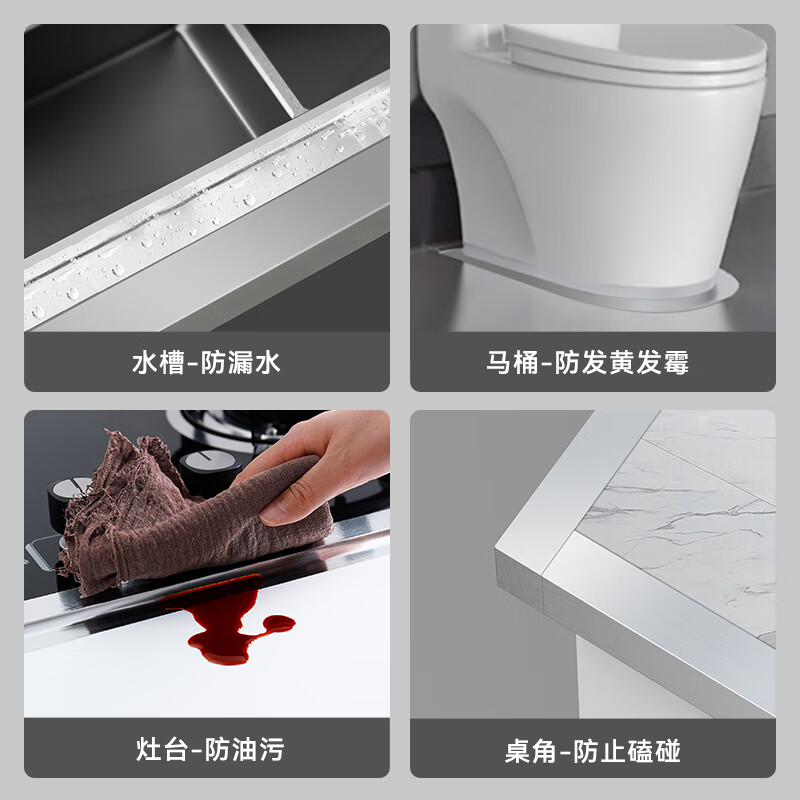 水槽-防漏水

马桶-防发黄发霉

灶台-防油污

桌角-防止磕碰