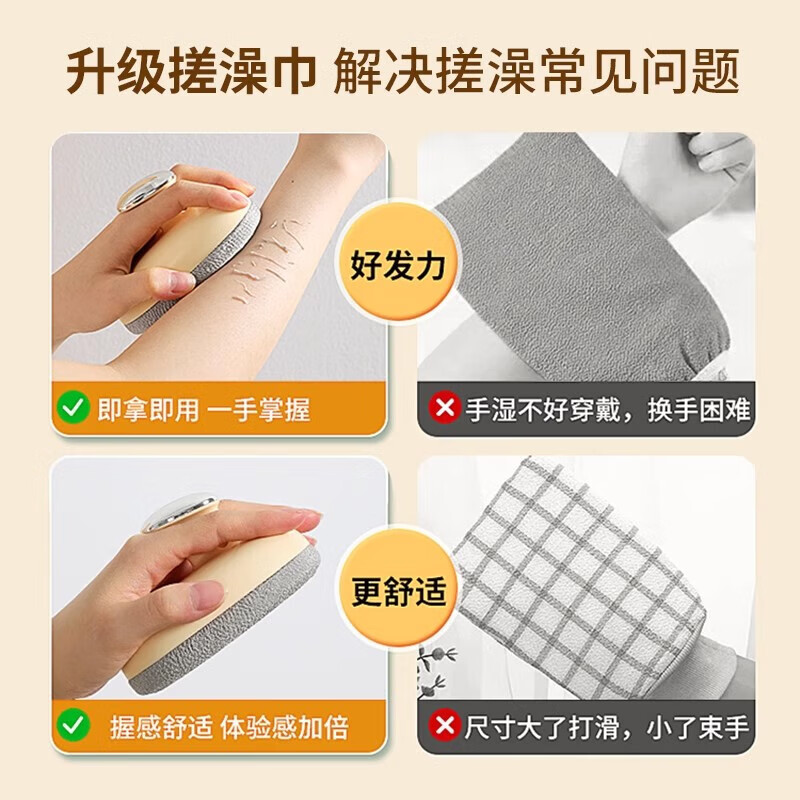 升级搓澡巾 解决搓澡常见问题

好发力

即拿即用 一手掌握

手湿不好穿戴，换手困难

更舒适

握感舒适 体验感加倍

尺寸大了打滑，小了束手