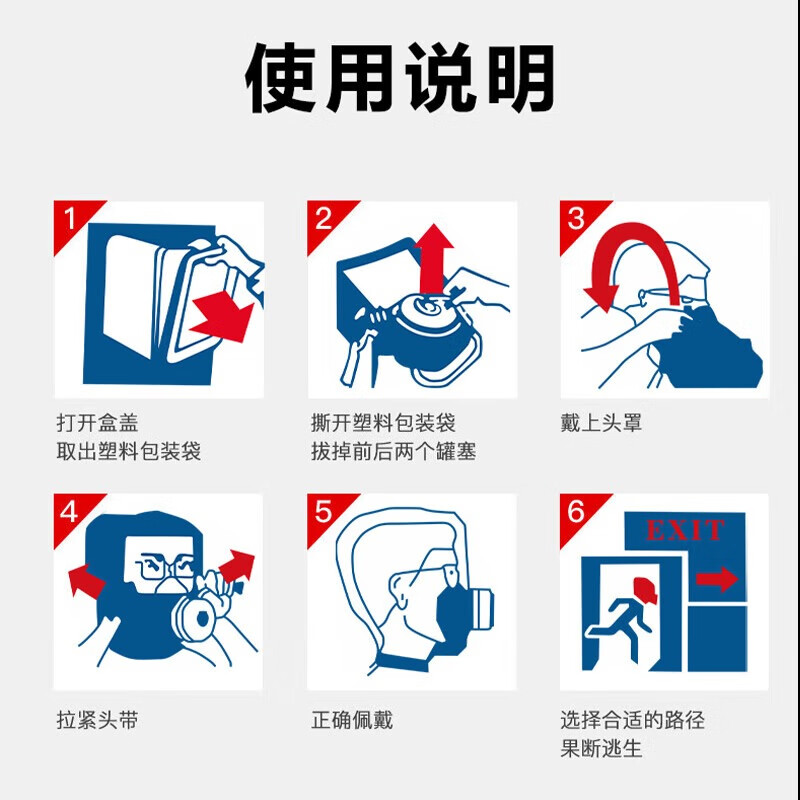 使用说明

1

打开盒盖
取出塑料包装袋

2

撕开塑料包装袋
拔掉前后两个罐塞

3

戴上头罩

4

拉紧头带

5

正确佩戴

6

EXIT

选择合适的路径
果断逃生