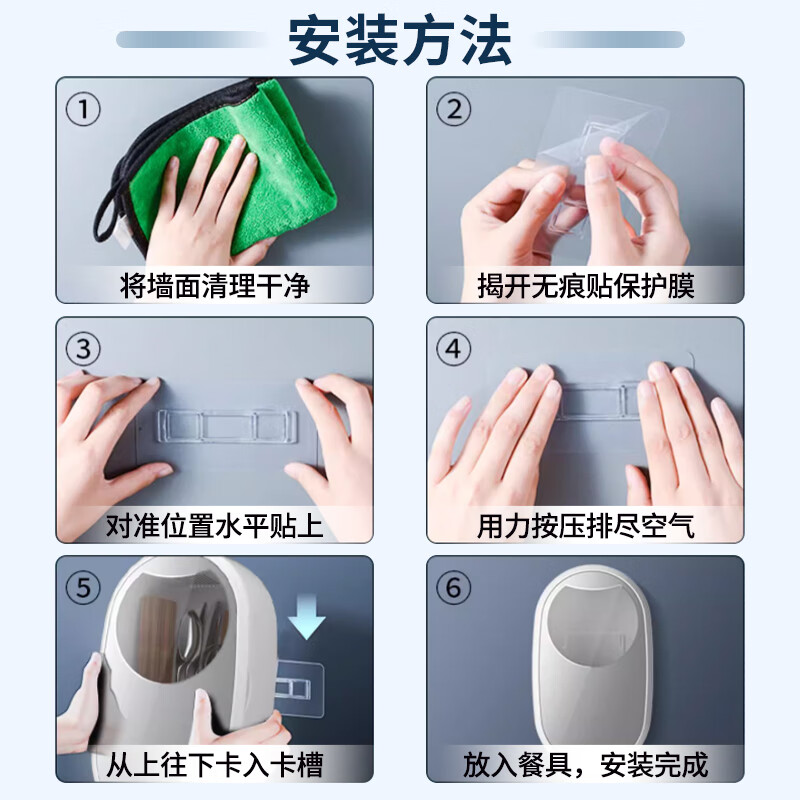 安装方法

①
将墙面清理干净

②
揭开无痕贴保护膜

③
对准位置水平贴上

④
用力按压排尽空气

⑤
从上往下卡入卡槽

⑥
放入餐具，安装完成