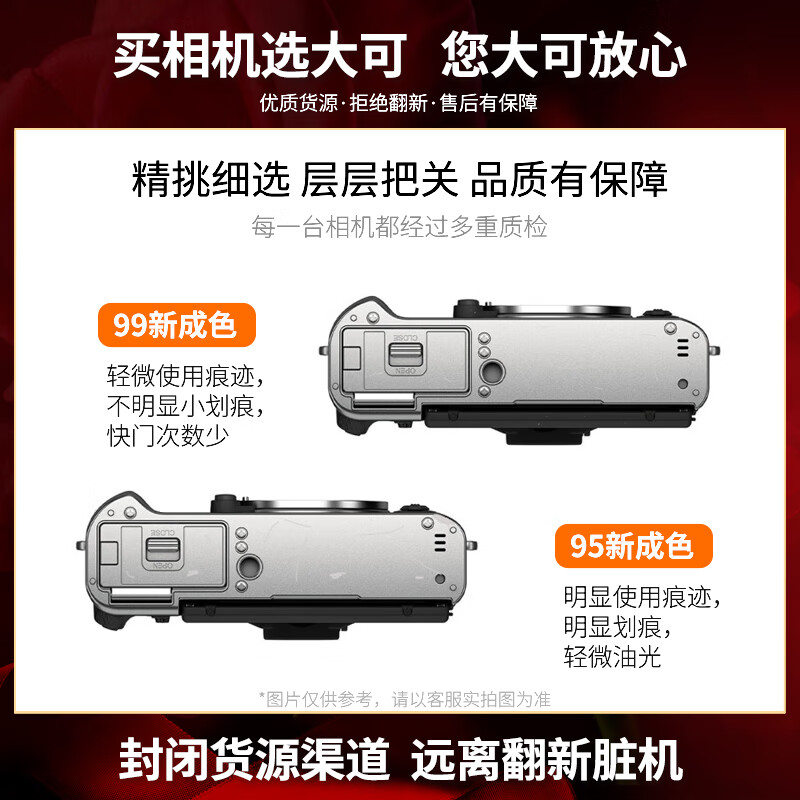 买相机选大可 您大可放心

优质货源·拒绝翻新·售后有保障

精挑细选 层层把关 品质有保障

每一台相机都经过多重质检

99新成色

轻微使用痕迹，不明显小划痕，快门次数少

CLOSE

OPEN

CLOSE

OPEN

95新成色

明显使用痕迹，明显划痕，轻微油光

*图片仅供参考，请以客服实拍图为准

封闭货源渠道 远离翻新脏机